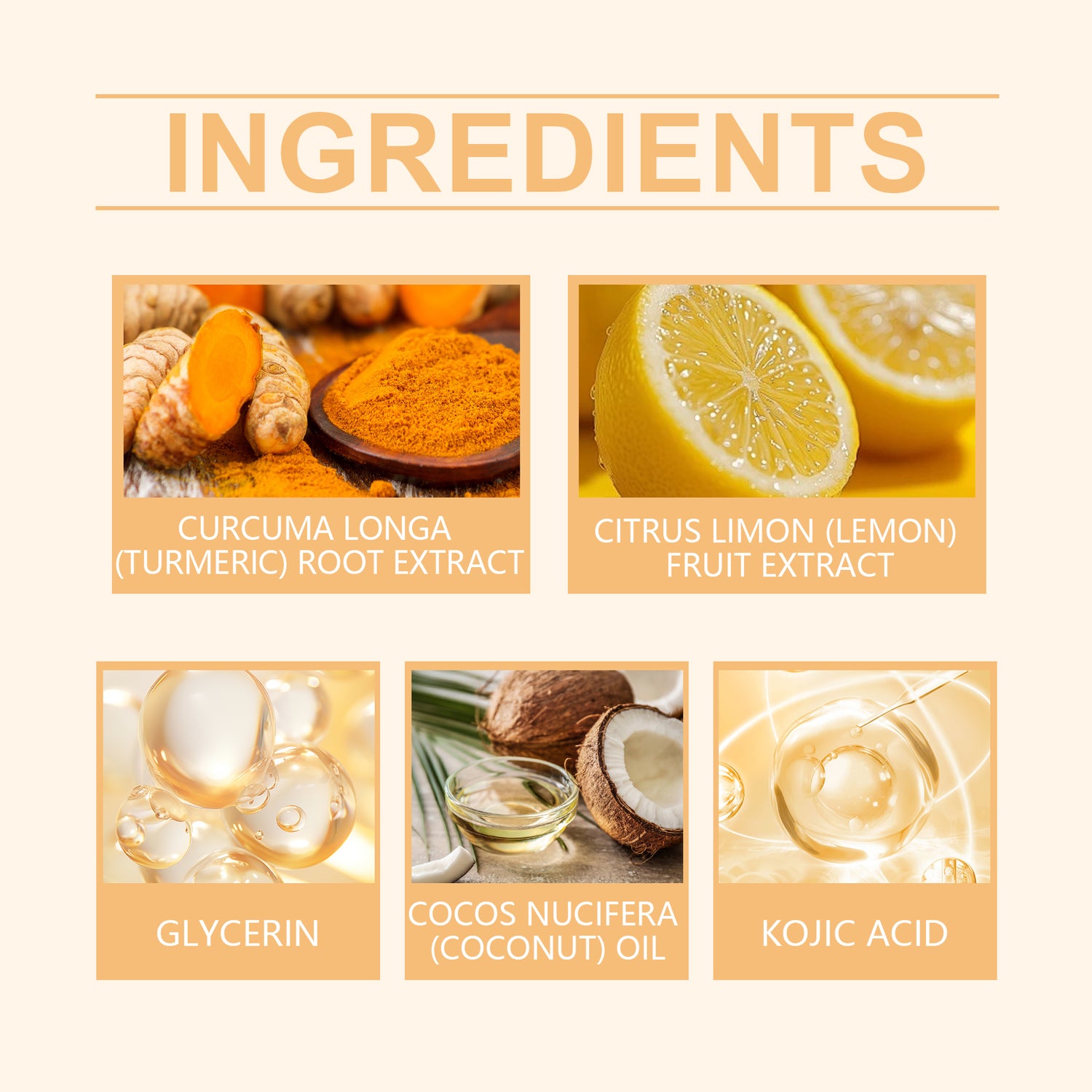 INGREDIENTS

CURCUMA LONGA (TURMERIC) ROOT EXTRACT

CITRUS LIMON (LEMON) FRUIT EXTRACT

GLYCERIN

COCOS NUCIFERA (COCONUT) OIL

KOJIC ACID