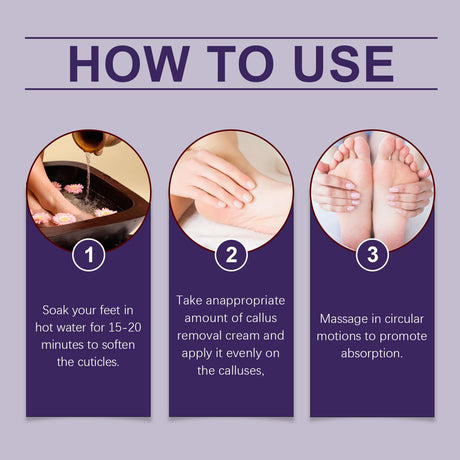 HOW TO USE

1

Soak your feet in hot water for 15-20 minutes to soften the cuticles.

2

Take anappropriate amount of callus removal cream and apply it evenly on the calluses,

3

Massage in circular motions to promote absorption.