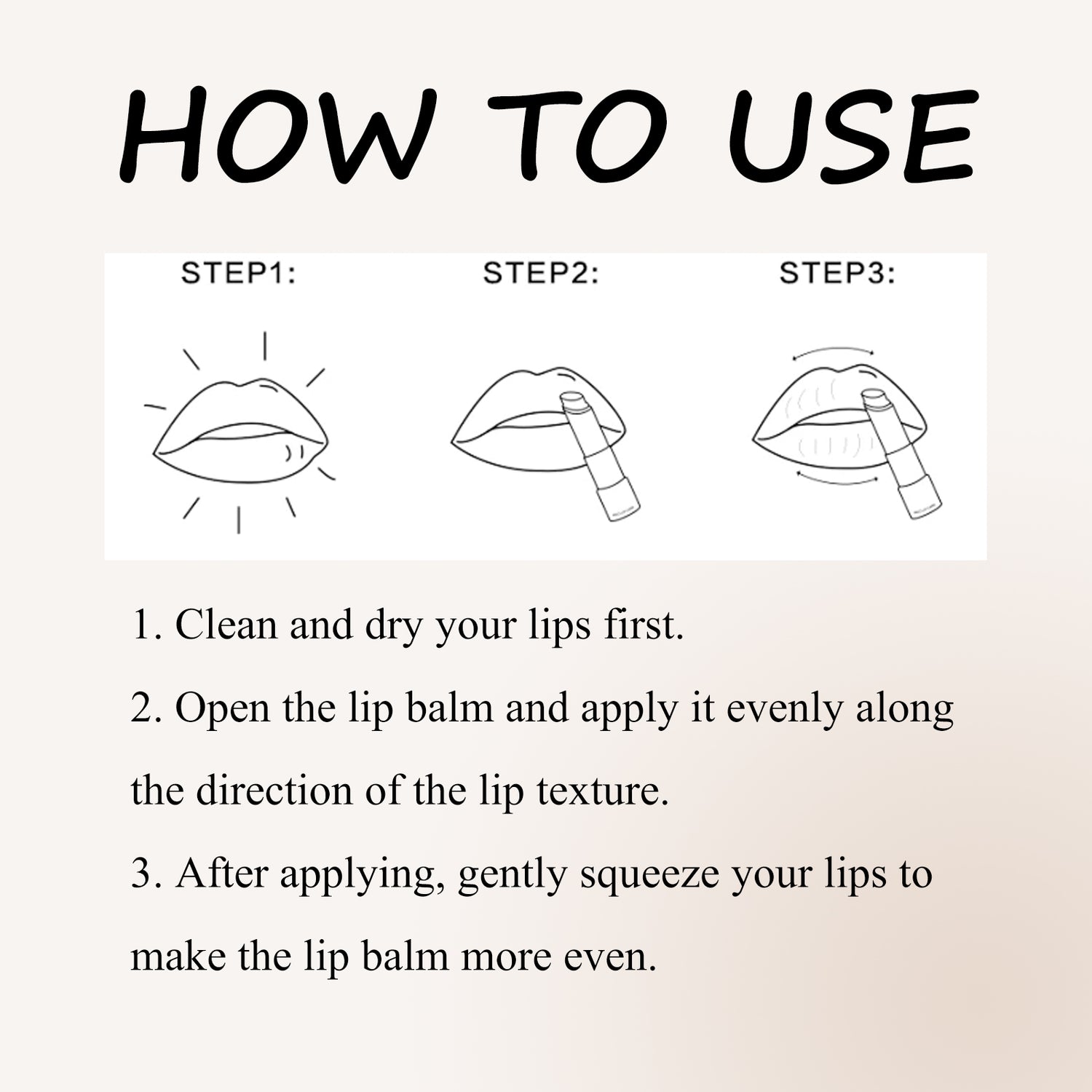 HOW TO USE

STEP1:

STEP2:

STEP3:

1. Clean and dry your lips first.

2. Open the lip balm and apply it evenly along the direction of the lip texture.

3. After applying, gently squeeze your lips to make the lip balm more even.