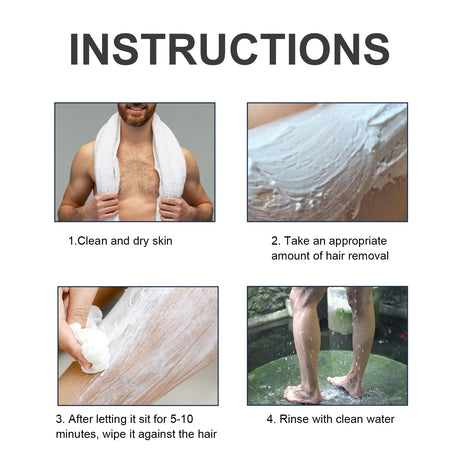 INSTRUCTIONS

1.Clean and dry skin

2. Take an appropriate amount of hair removal

3. After letting it sit for 5-10 minutes, wipe it against the hair

4. Rinse with clean water