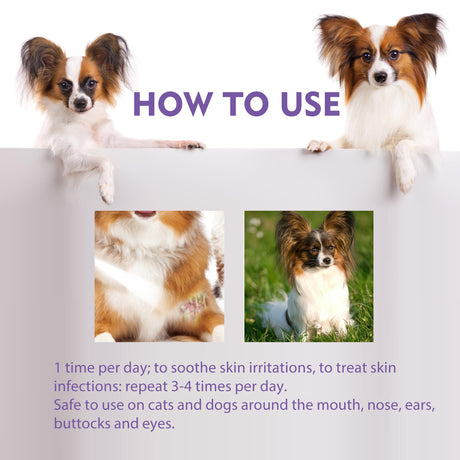 HOW TO USE

1 time per day; to soothe skin irritations, to treat skin infections: repeat 3-4 times per day.
Safe to use on cats and dogs around the mouth, nose, ears, buttocks and eyes.