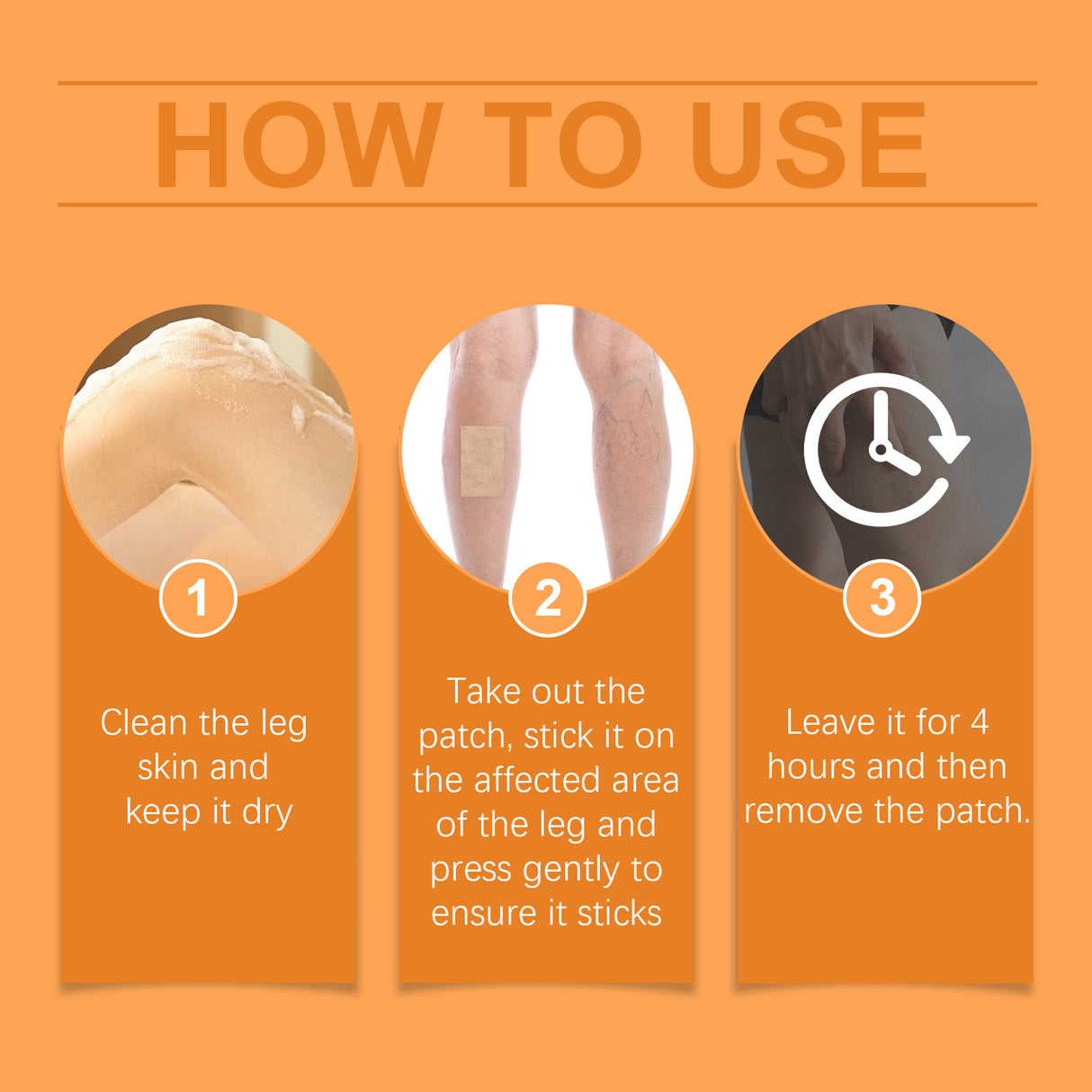 HOW TO USE

1

Clean the leg skin and keep it dry

2

Take out the patch, stick it on the affected area of the leg and press gently to ensure it sticks

3

Leave it for 4 hours and then remove the patch.