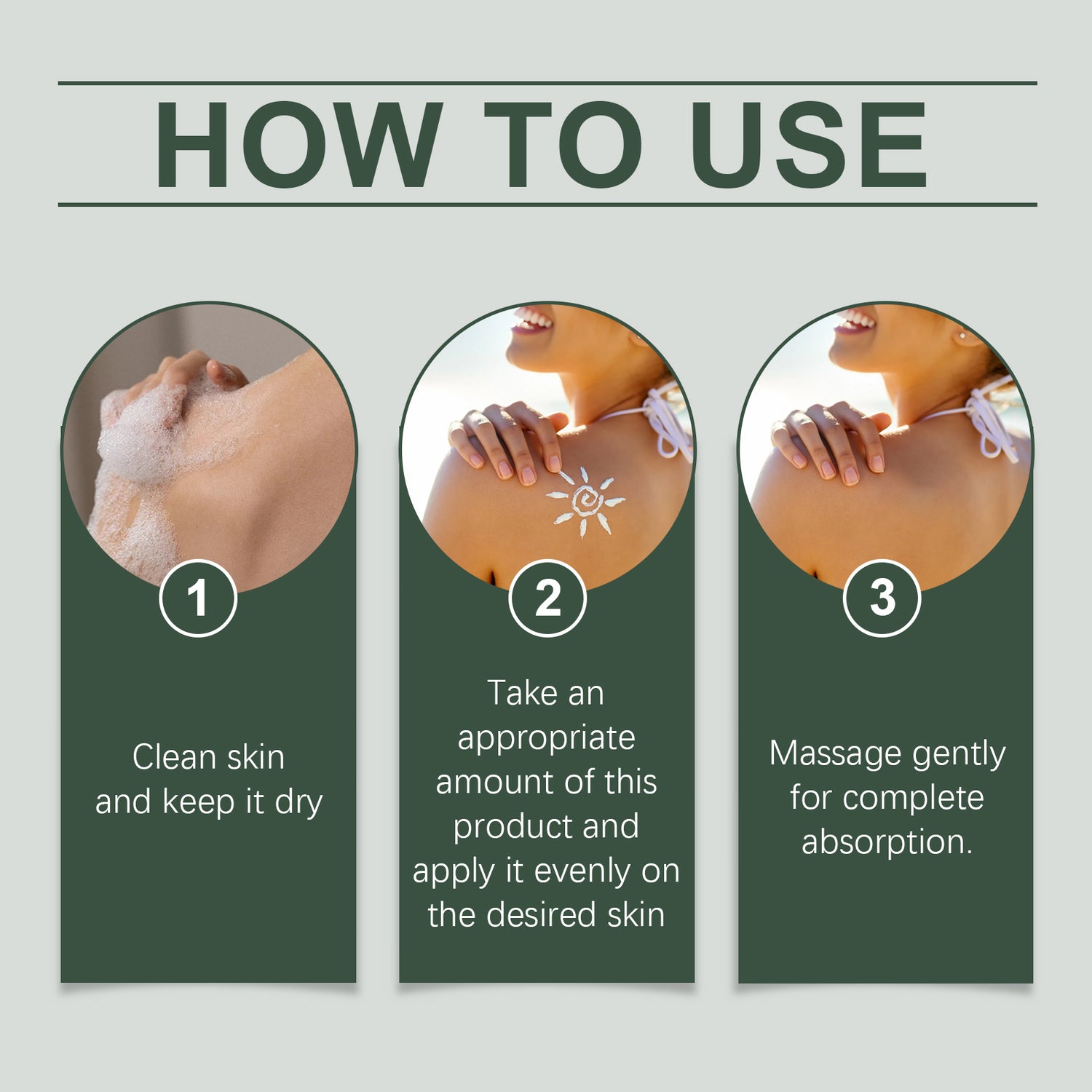 HOW TO USE

1

Clean skin and keep it dry

2

Take an appropriate amount of this product and apply it evenly on the desired skin

3

Massage gently for complete absorption.