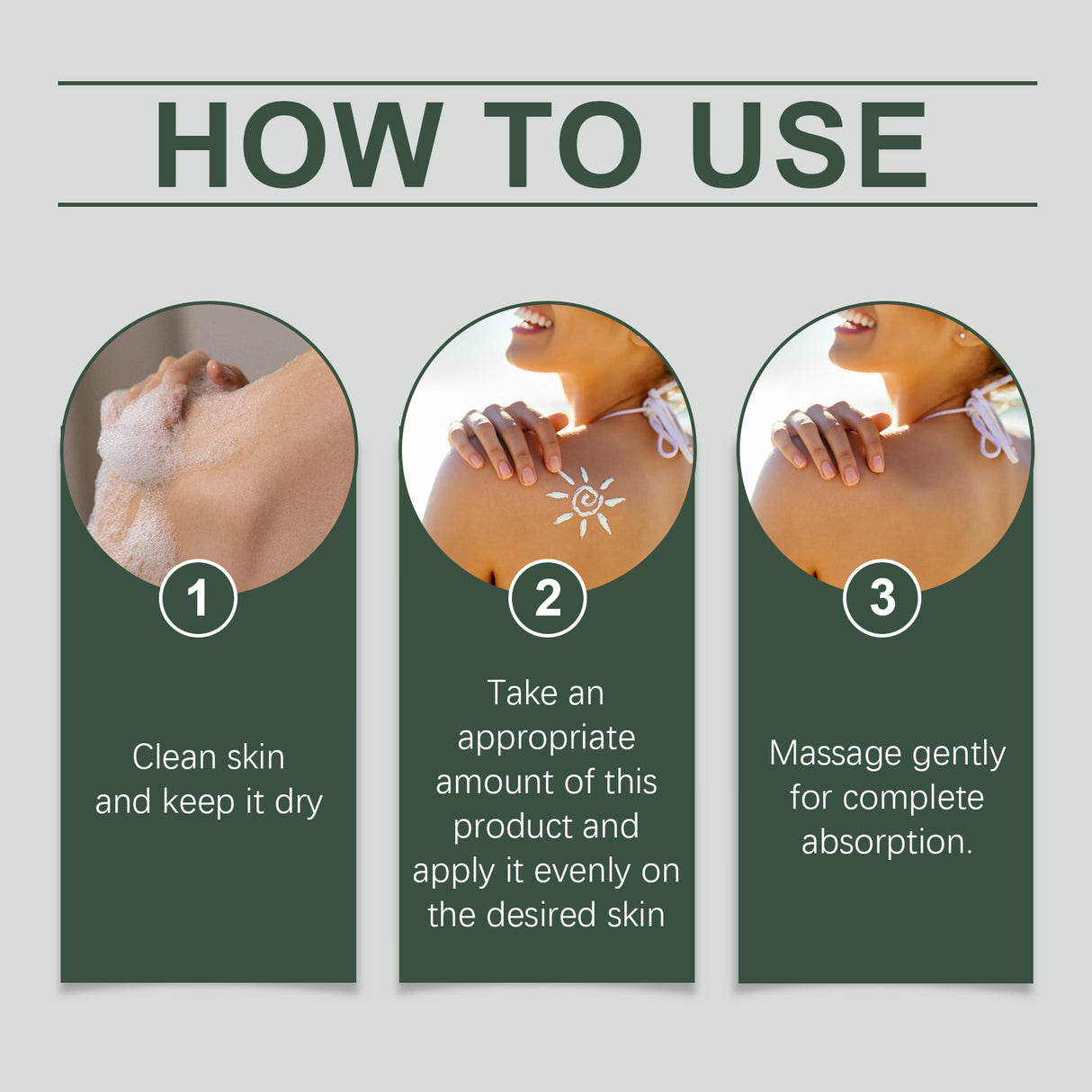 HOW TO USE

1

Clean skin and keep it dry

2

Take an appropriate amount of this product and apply it evenly on the desired skin

3

Massage gently for complete absorption.