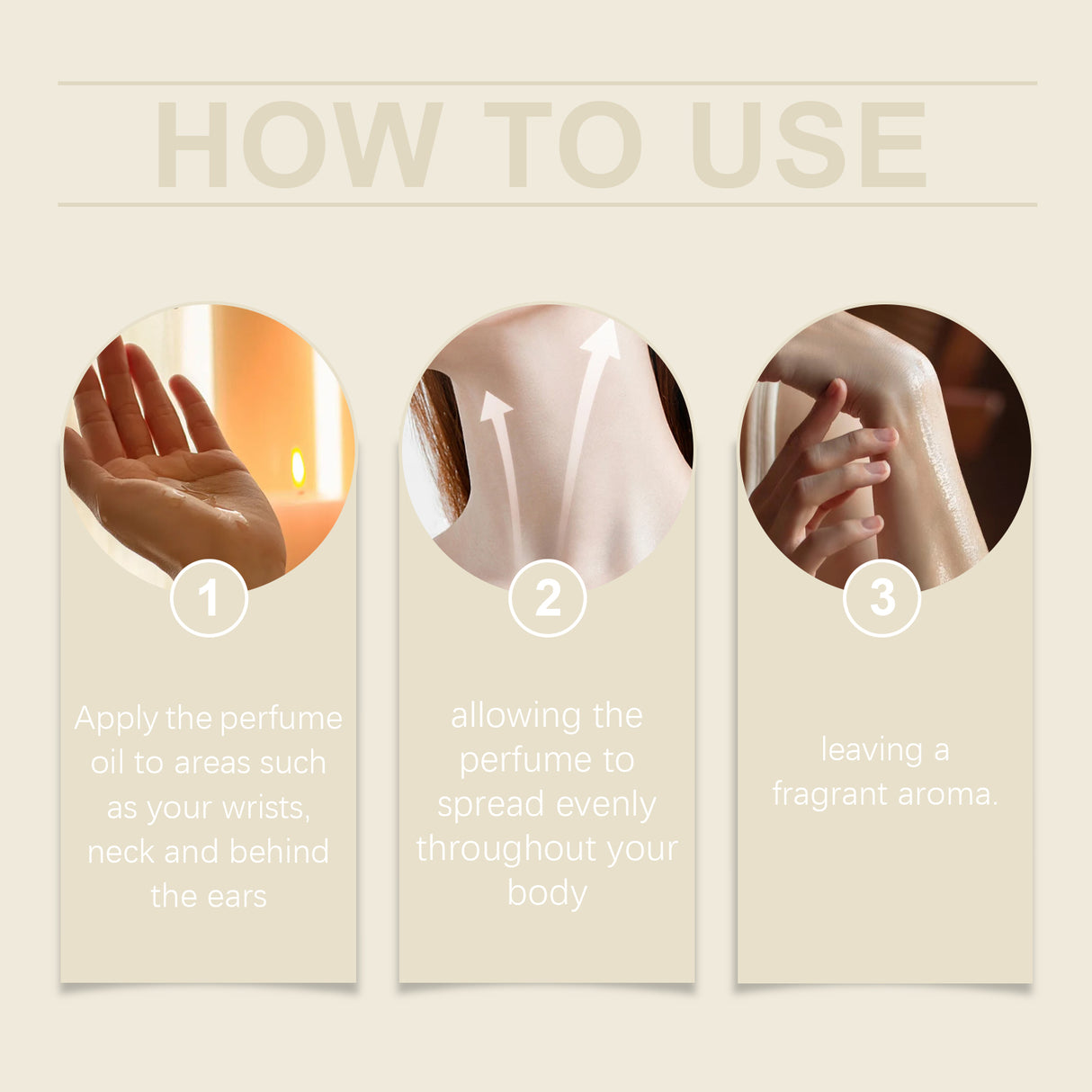 HOW TO USE

1

Apply the perfume oil to areas such as your wrists, neck and behind the ears

2

allowing the perfume to spread evenly throughout your body

3

leaving a fragrant aroma.