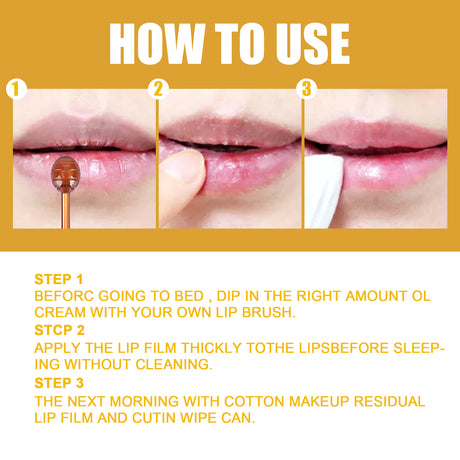 HOW TO USE

1

2

3

STEP 1
BEFORC GOING TO BED , DIP IN THE RIGHT AMOUNT OL CREAM WITH YOUR OWN LIP BRUSH.

STCP 2
APPLY THE LIP FILM THICKLY TOTHE LIPSBEFORE SLEEPING WITHOUT CLEANING.

STEP 3
THE NEXT MORNING WITH COTTON MAKEUP RESIDUAL LIP FILM AND CUTIN WIPE CAN.