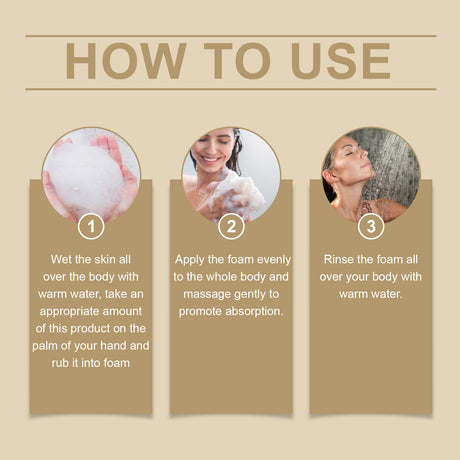 HOW TO USE

1

Wet the skin all over the body with warm water, take an appropriate amount of this product on the palm of your hand and rub it into foam

2

Apply the foam evenly to the whole body and massage gently to promote absorption.

3

Rinse the foam all over your body with warm water.