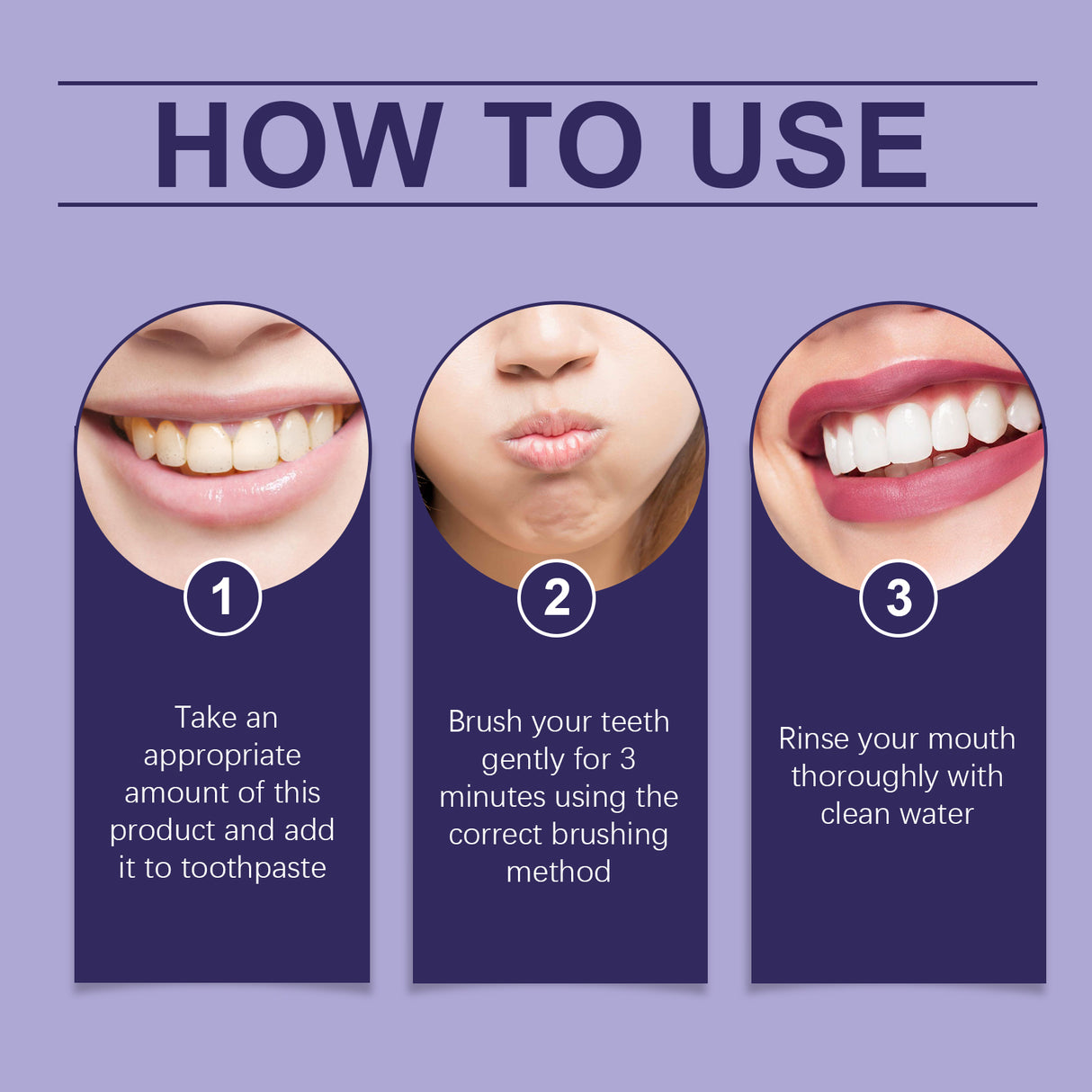 HOW TO USE

1

Take an appropriate amount of this product and add it to toothpaste

2

Brush your teeth gently for 3 minutes using the correct brushing method

3

Rinse your mouth thoroughly with clean water