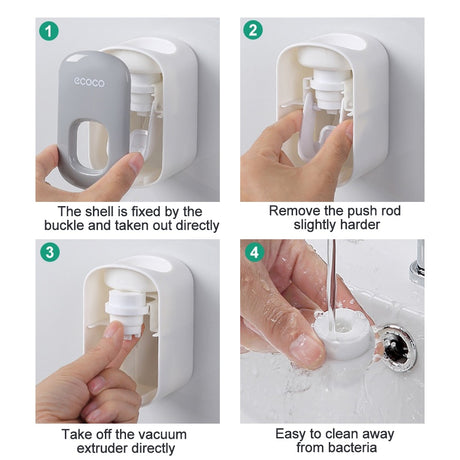 1

ecoco

The shell is fixed by the buckle and taken out directly

2

Remove the push rod slightly harder

3

Take off the vacuum extruder directly

4

Easy to clean away from bacteria