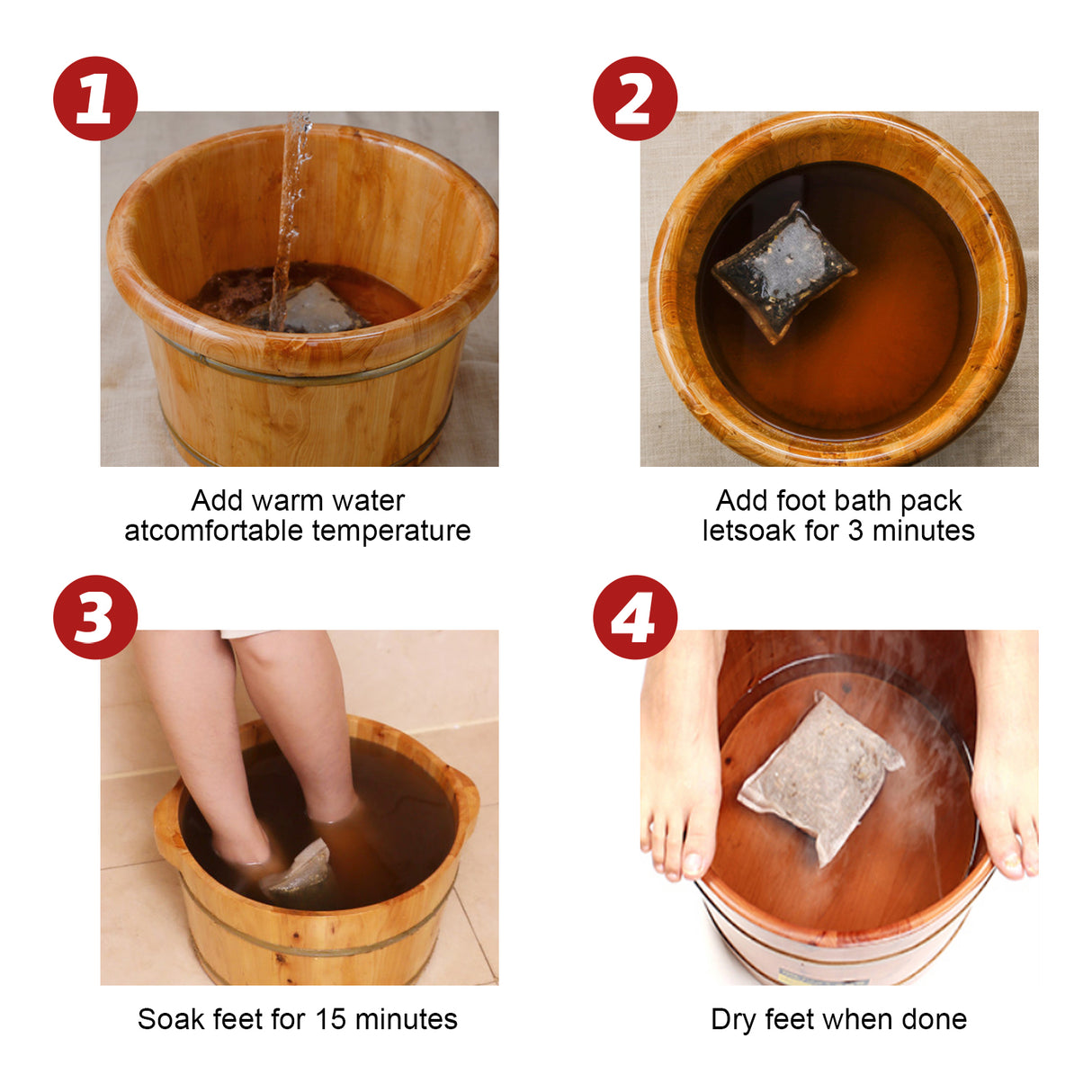 1

Add warm water atcomfortable temperature

2

Add foot bath pack letsoak for 3 minutes

3

Soak feet for 15 minutes

4

Dry feet when done