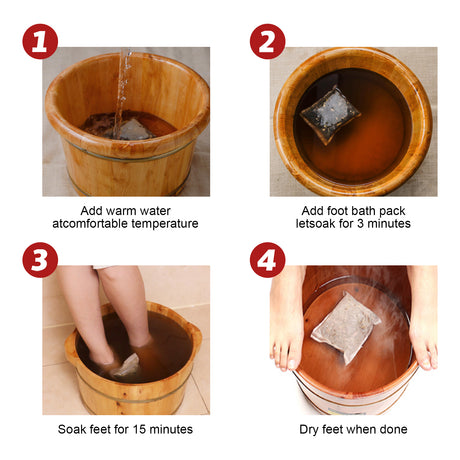 1

Add warm water atcomfortable temperature

2

Add foot bath pack letsoak for 3 minutes

3

Soak feet for 15 minutes

4

Dry feet when done