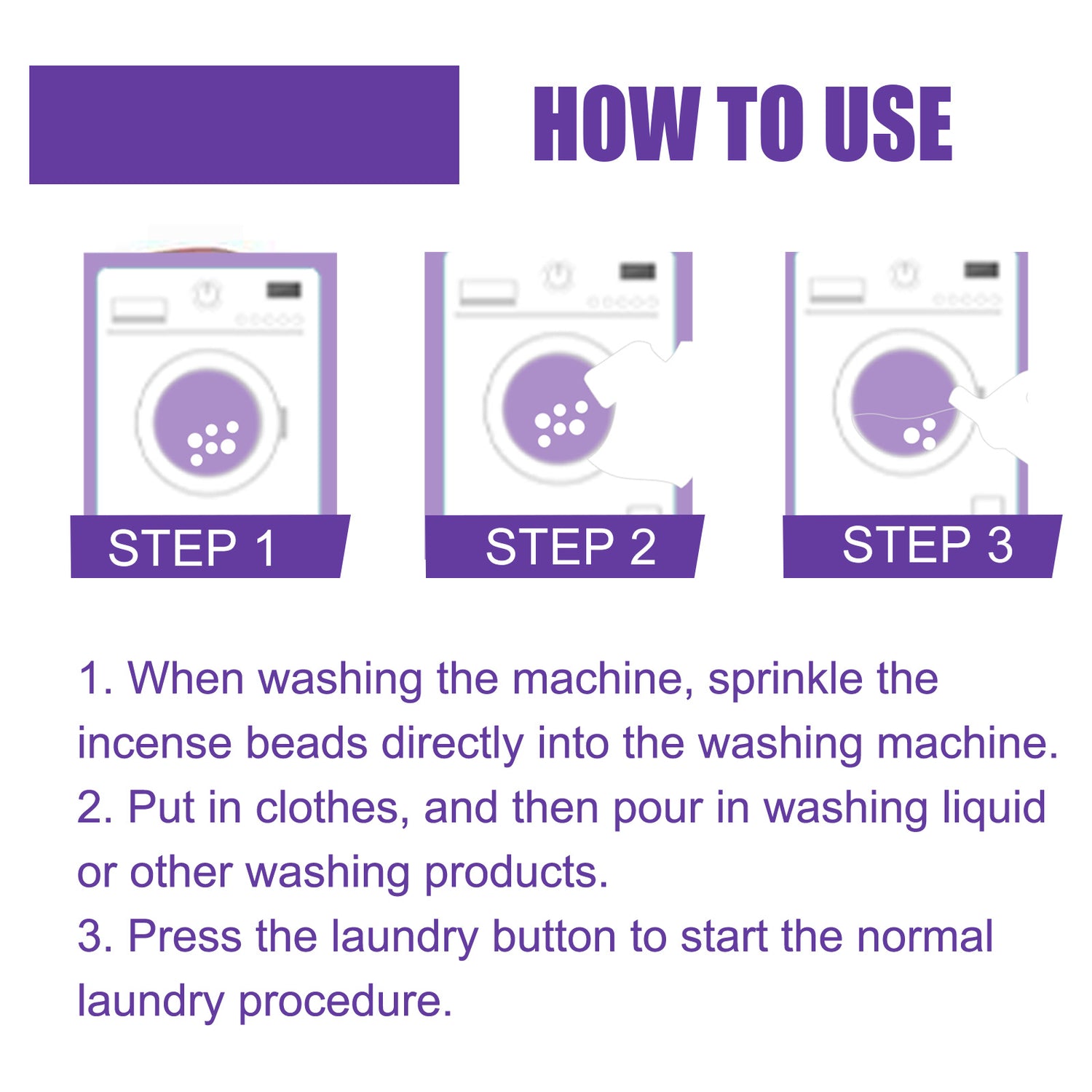 HOW TO USE

STEP 1

STEP 2

STEP 3

1. When washing the machine, sprinkle the incense beads directly into the washing machine.
2. Put in clothes, and then pour in washing liquid or other washing products.
3. Press the laundry button to start the normal laundry procedure.