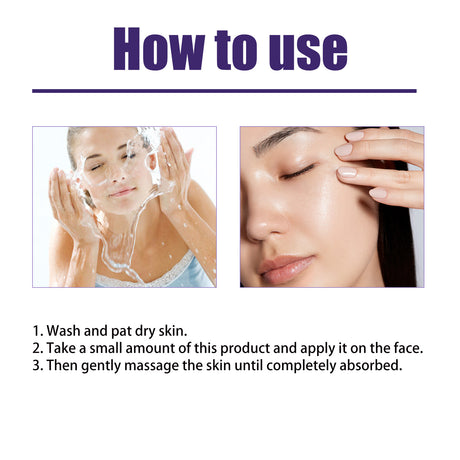 How to use

1. Wash and pat dry skin.
2. Take a small amount of this product and apply it on the face.
3. Then gently massage the skin until completely absorbed.