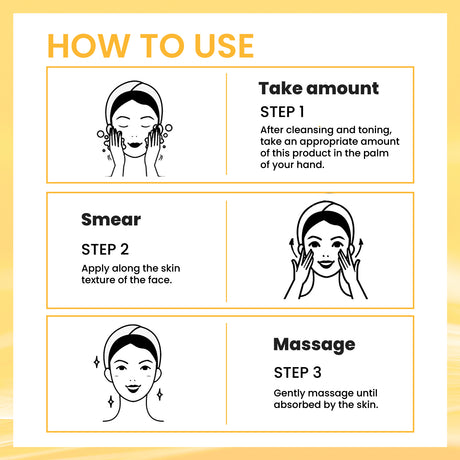 HOW TO USE

Take amount

STEP 1

After cleansing and toning, take an appropriate amount of this product in the palm of your hand.

Smear

STEP 2

Apply along the skin texture of the face.

Massage

STEP 3

Gently massage until absorbed by the skin.