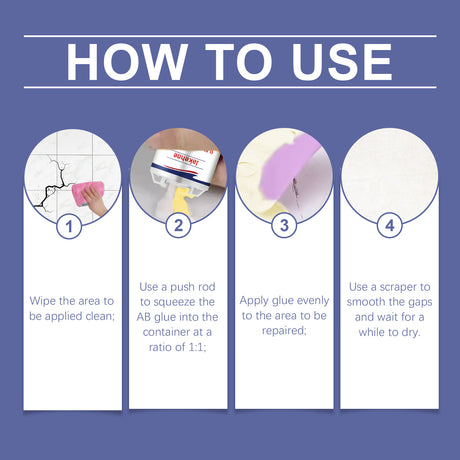 HOW TO USE

Jakehoe

1

Wipe the area to be applied clean;

2

Use a push rod to squeeze the AB glue into the container at a ratio of 1:1;

3

Apply glue evenly to the area to be repaired;

4

Use a scraper to smooth the gaps and wait for a while to dry.