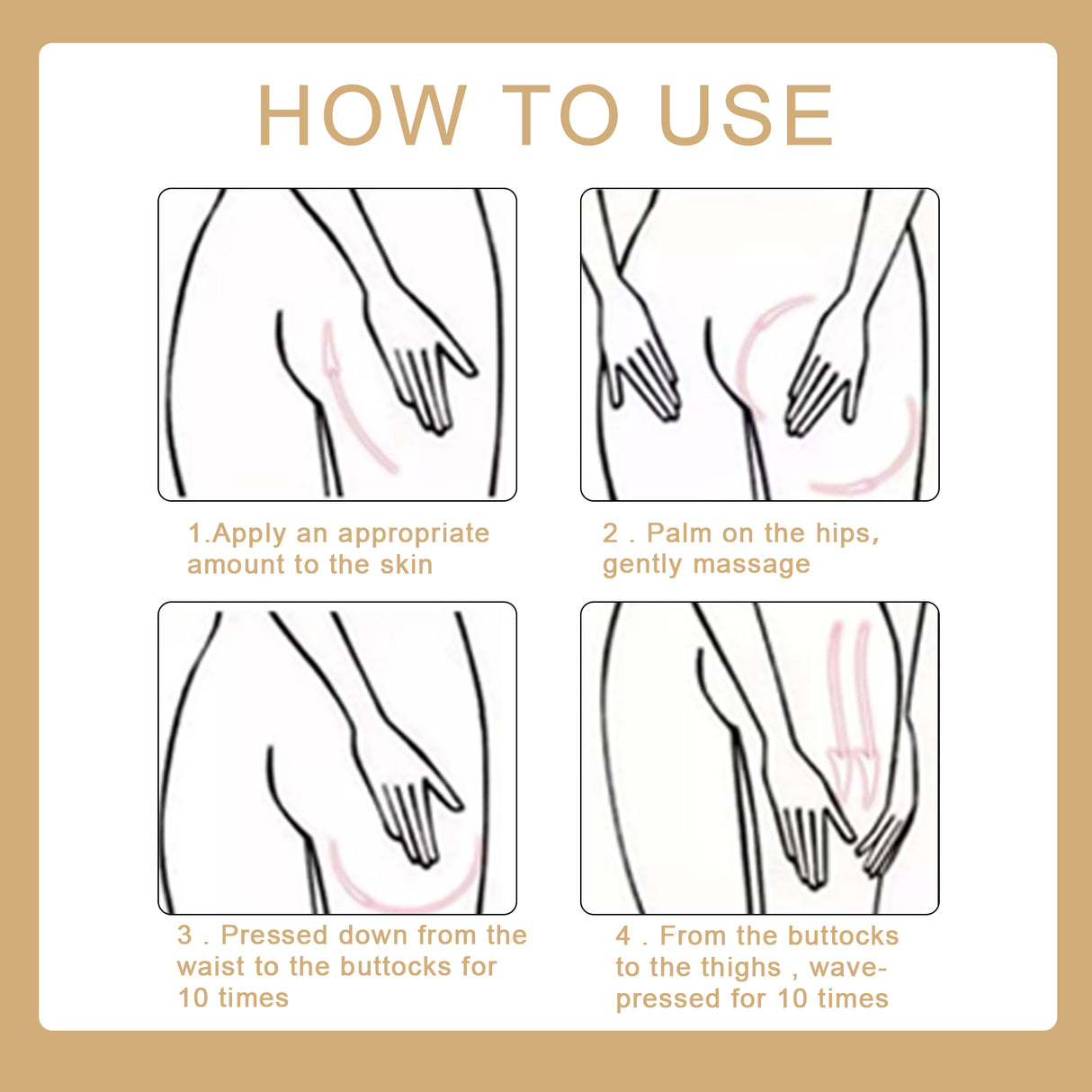 HOW TO USE

1.Apply an appropriate amount to the skin

2 . Palm on the hips, gently massage

3 . Pressed down from the waist to the buttocks for 10 times

4 . From the buttocks to the thighs , wave-pressed for 10 times