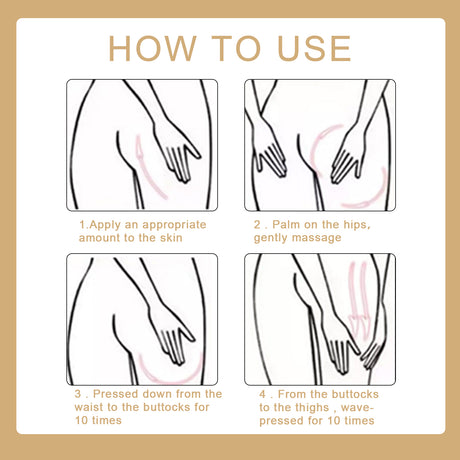 HOW TO USE

1.Apply an appropriate amount to the skin

2 . Palm on the hips, gently massage

3 . Pressed down from the waist to the buttocks for 10 times

4 . From the buttocks to the thighs , wave-pressed for 10 times