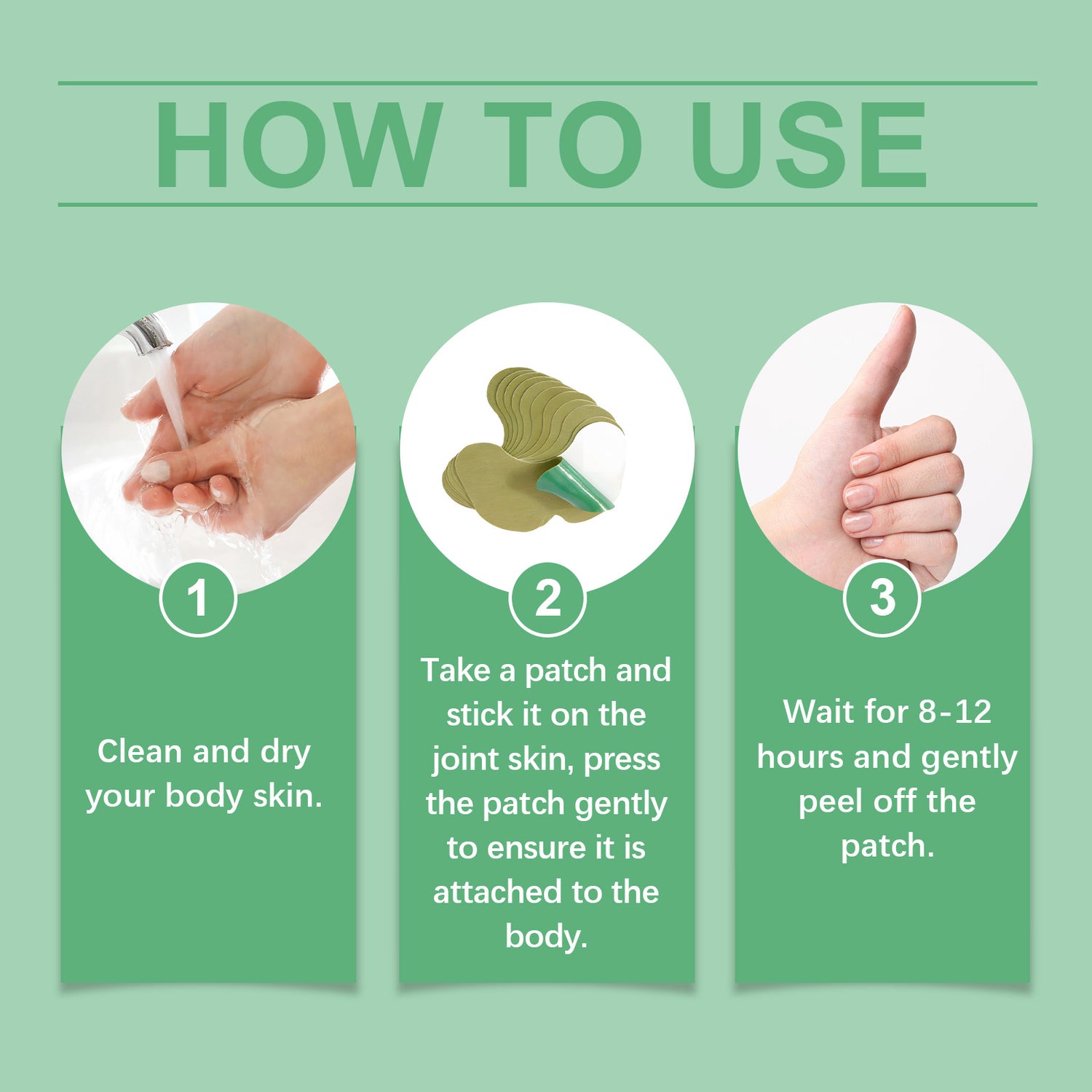 HOW TO USE

1

Clean and dry your body skin.

2

Take a patch and stick it on the joint skin, press the patch gently to ensure it is attached to the body.

3

Wait for 8-12 hours and gently peel off the patch.