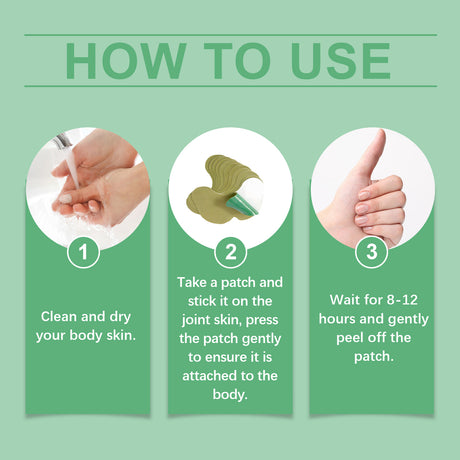 HOW TO USE

1

Clean and dry your body skin.

2

Take a patch and stick it on the joint skin, press the patch gently to ensure it is attached to the body.

3

Wait for 8-12 hours and gently peel off the patch.