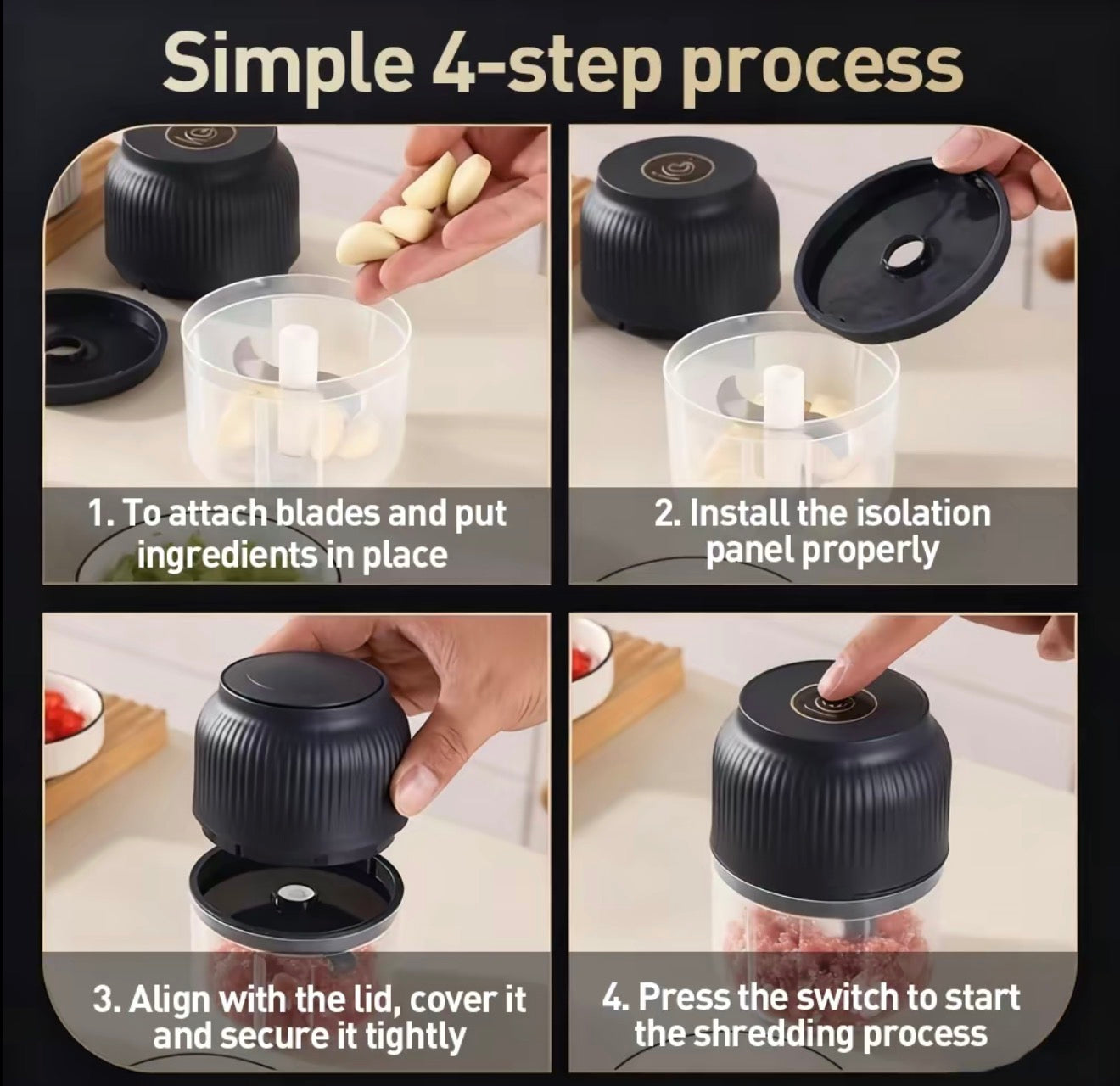 Simple 4-step process

1. To attach blades and put ingredients in place

2. Install the isolation panel properly

3. Align with the lid, cover it and secure it tightly

4. Press the switch to start the shredding process