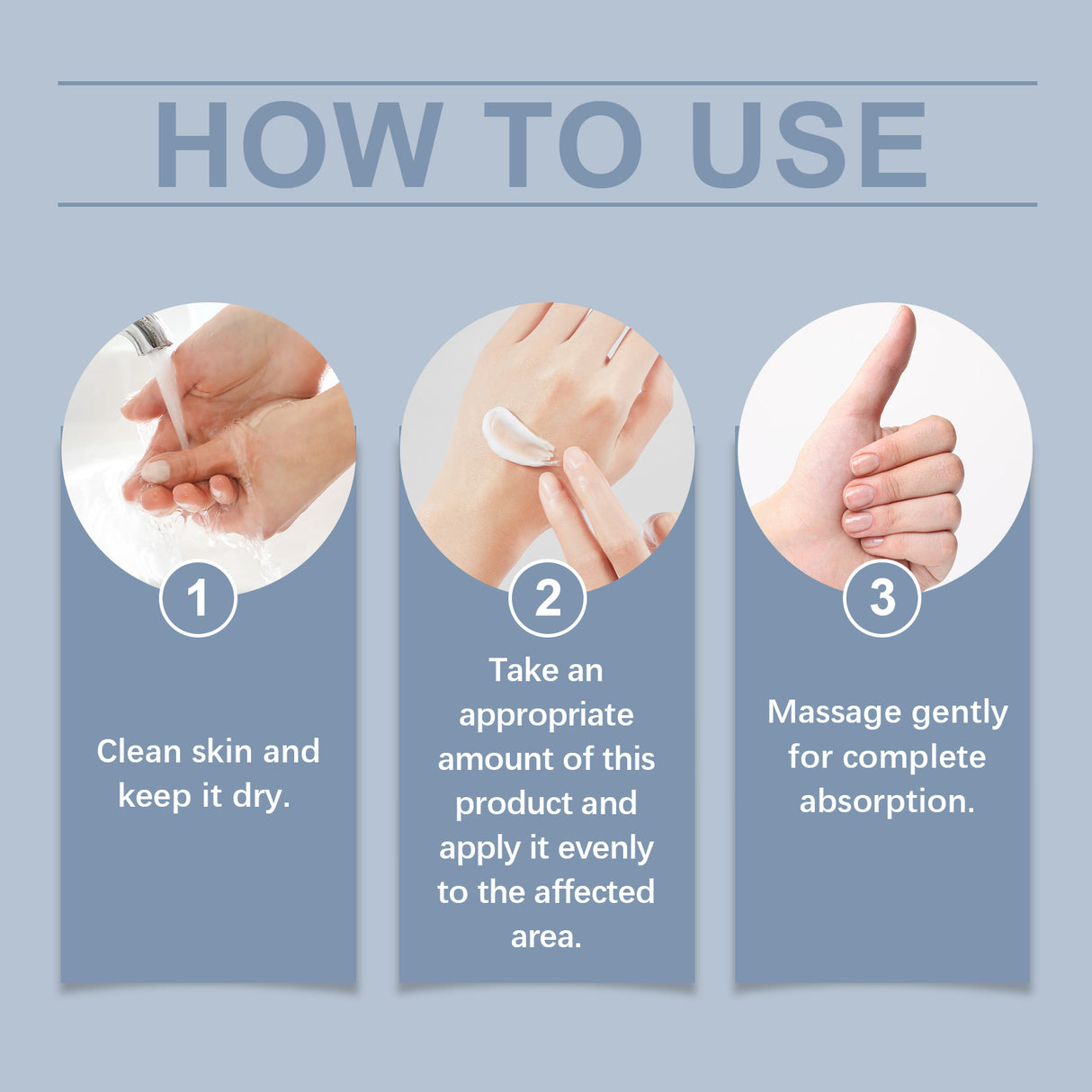 HOW TO USE

1

Clean skin and keep it dry.

2

Take an appropriate amount of this product and apply it evenly to the affected area.

3

Massage gently for complete absorption.