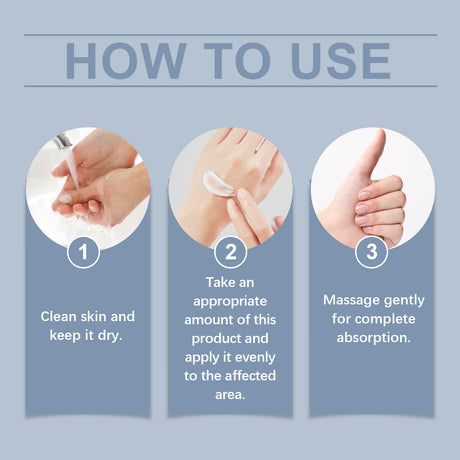 HOW TO USE

1

Clean skin and keep it dry.

2

Take an appropriate amount of this product and apply it evenly to the affected area.

3

Massage gently for complete absorption.