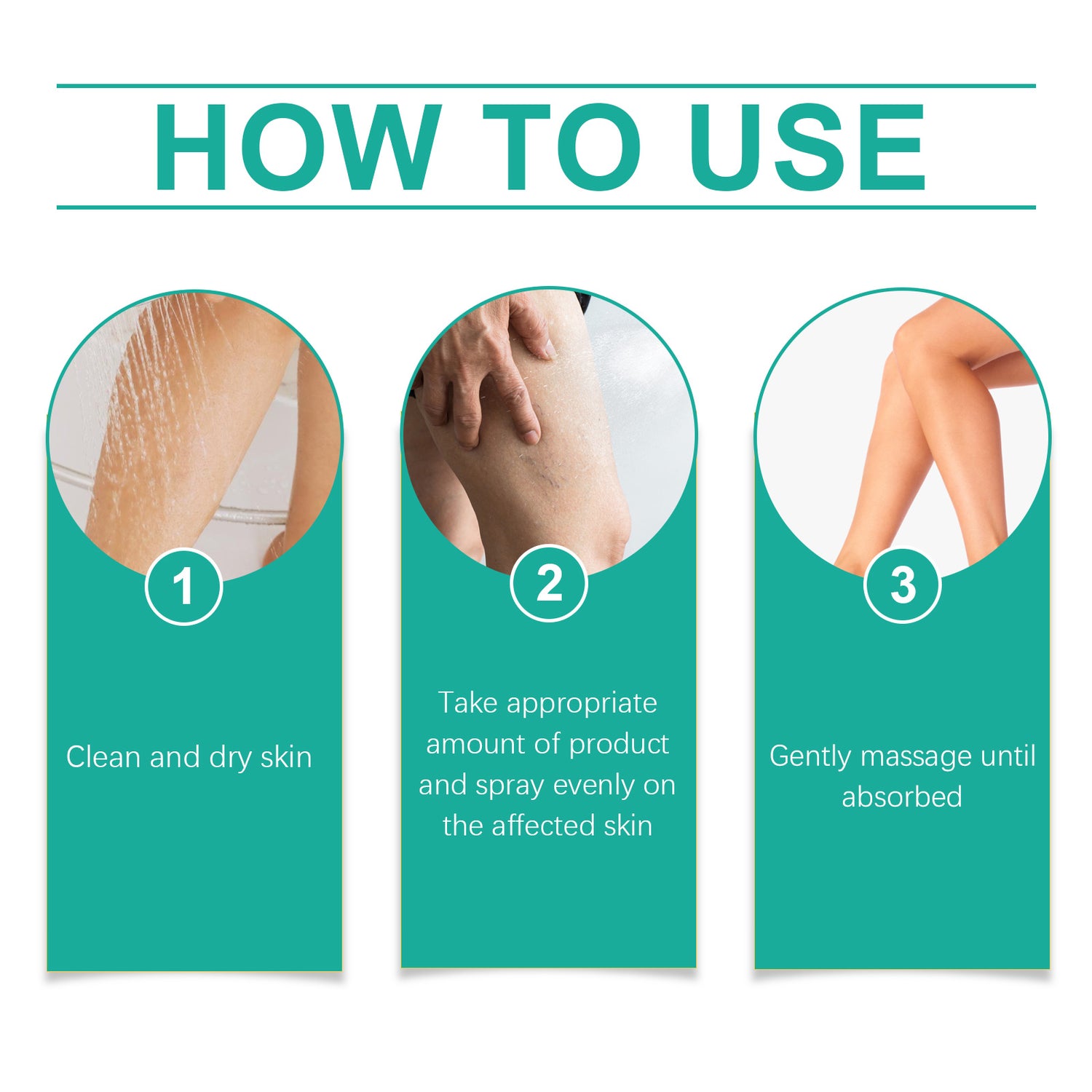 HOW TO USE

1

Clean and dry skin

2

Take appropriate amount of product and spray evenly on the affected skin

3

Gently massage until absorbed