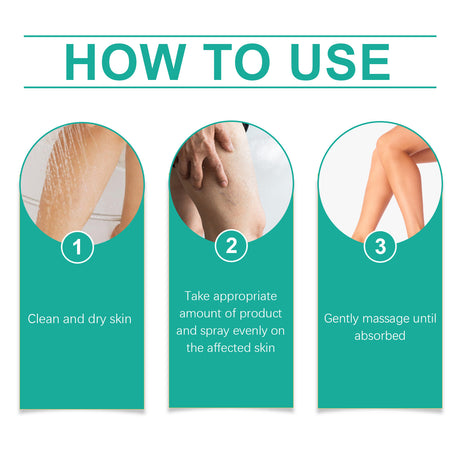 HOW TO USE

1

Clean and dry skin

2

Take appropriate amount of product and spray evenly on the affected skin

3

Gently massage until absorbed