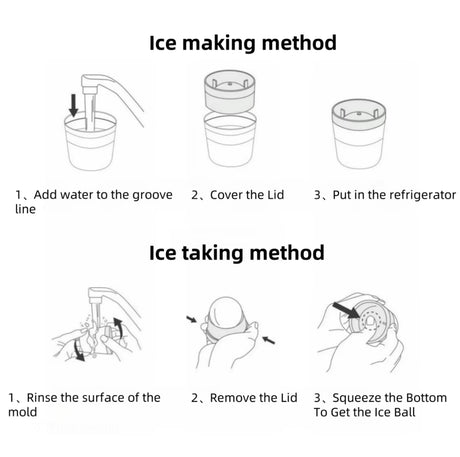 Ice making method

1、Add water to the groove line

2、Cover the Lid

3、Put in the refrigerator

Ice taking method

1、Rinse the surface of the mold

2、Remove the Lid

3、Squeeze the Bottom To Get the Ice Ball