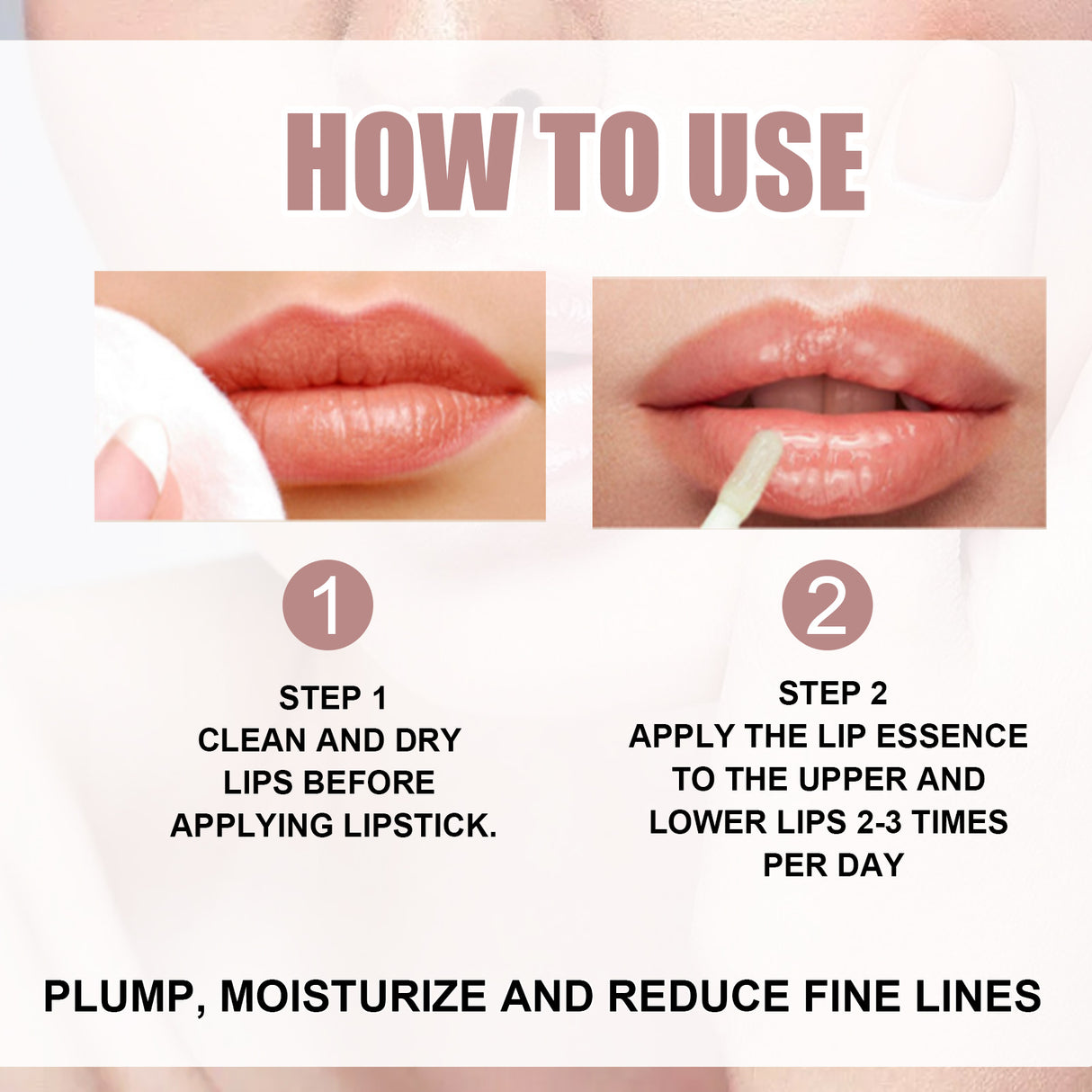 HOW TO USE

1

STEP 1
CLEAN AND DRY LIPS BEFORE APPLYING LIPSTICK.

2

STEP 2
APPLY THE LIP ESSENCE TO THE UPPER AND LOWER LIPS 2-3 TIMES PER DAY

PLUMP, MOISTURIZE AND REDUCE FINE LINES