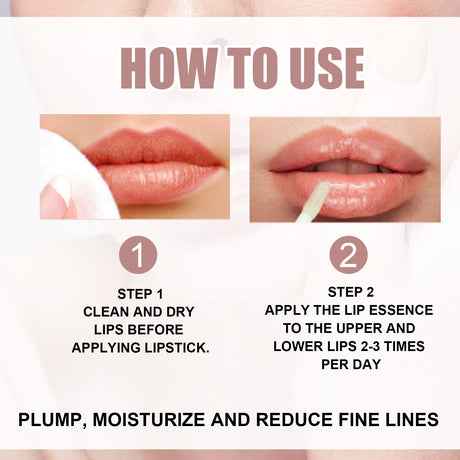 HOW TO USE

1

STEP 1
CLEAN AND DRY LIPS BEFORE APPLYING LIPSTICK.

2

STEP 2
APPLY THE LIP ESSENCE TO THE UPPER AND LOWER LIPS 2-3 TIMES PER DAY

PLUMP, MOISTURIZE AND REDUCE FINE LINES