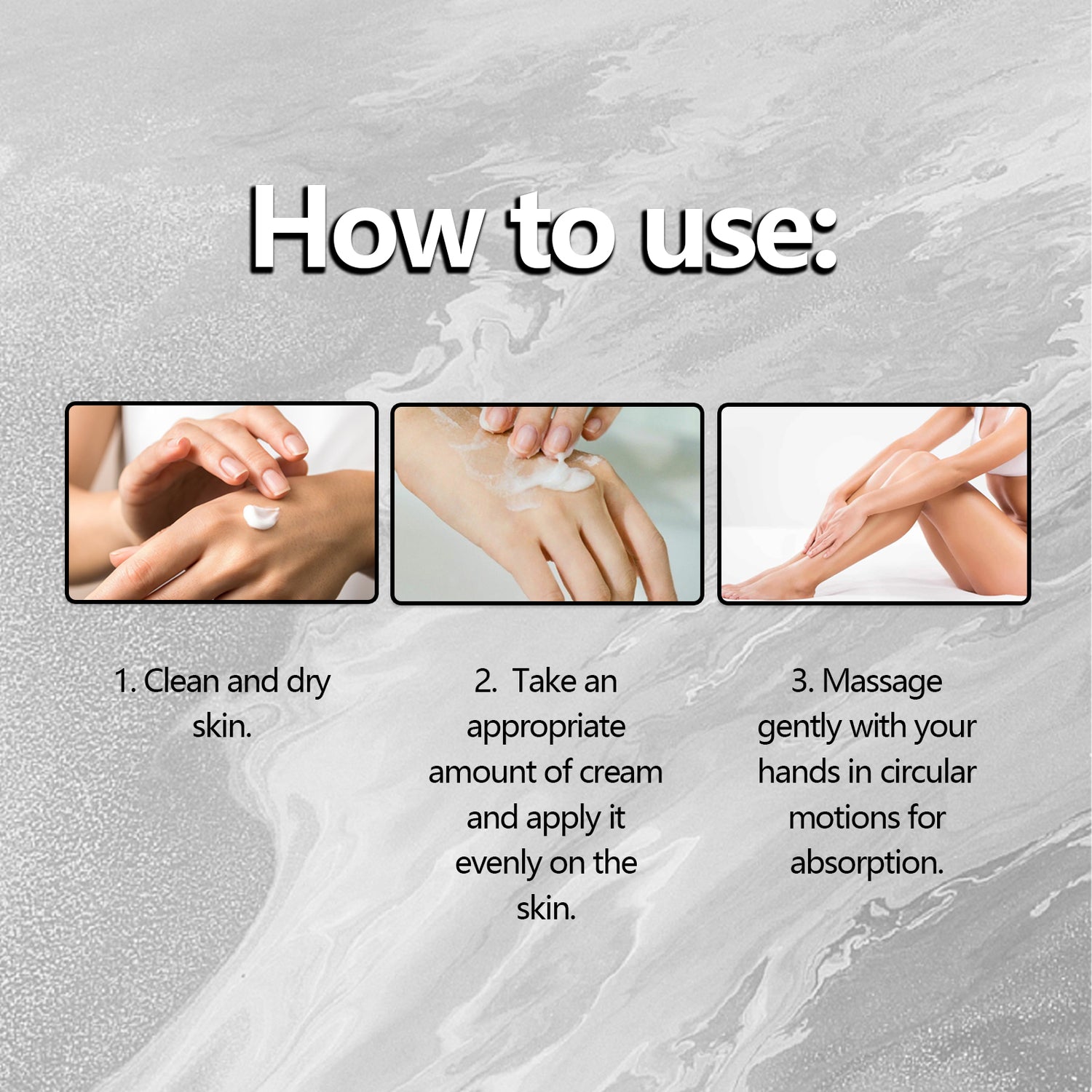 How to use:

1. Clean and dry skin.

2. Take an appropriate amount of cream and apply it evenly on the skin.

3. Massage gently with your hands in circular motions for absorption.