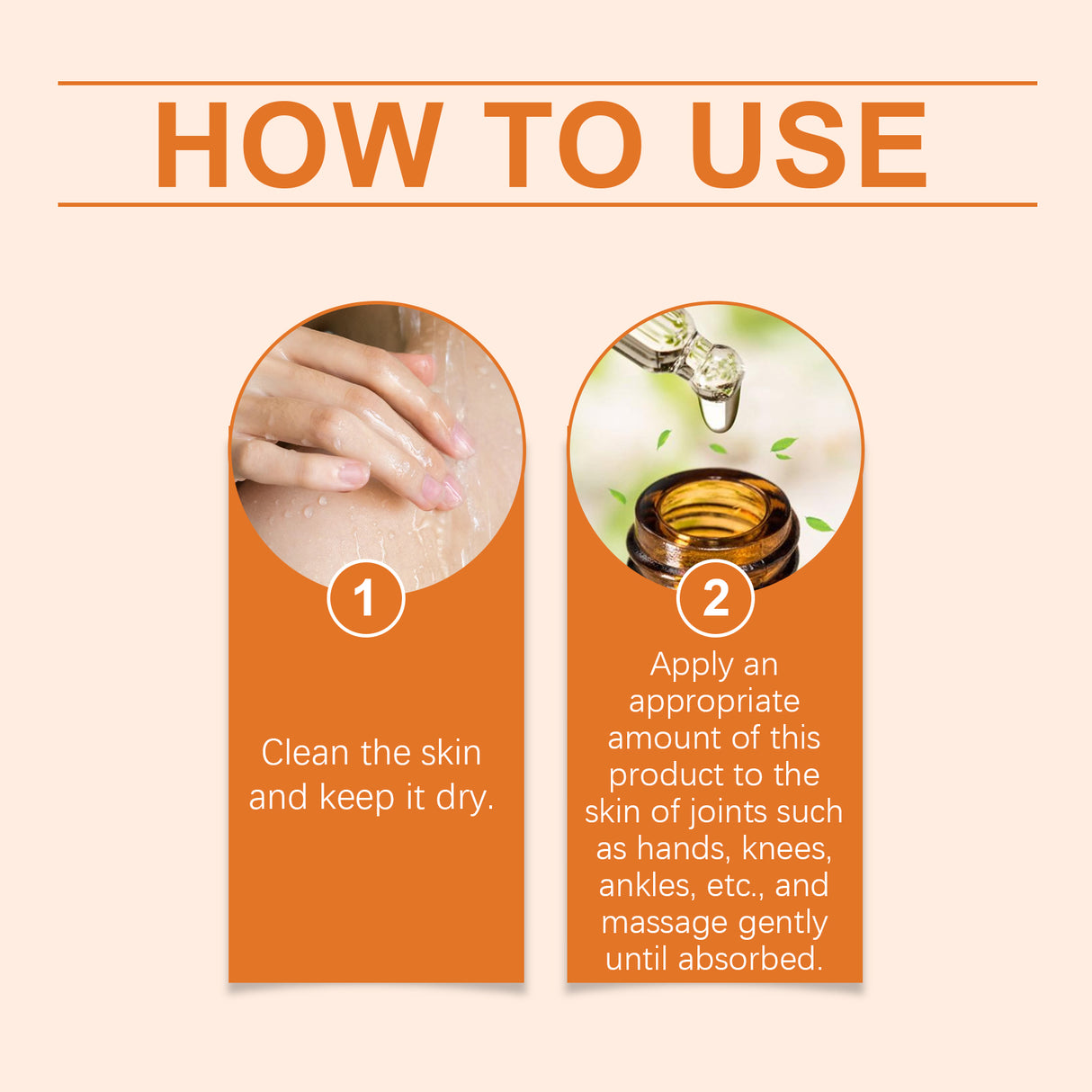 HOW TO USE

1

Clean the skin and keep it dry.

2

Apply an appropriate amount of this product to the skin of joints such as hands, knees, ankles, etc., and massage gently until absorbed.