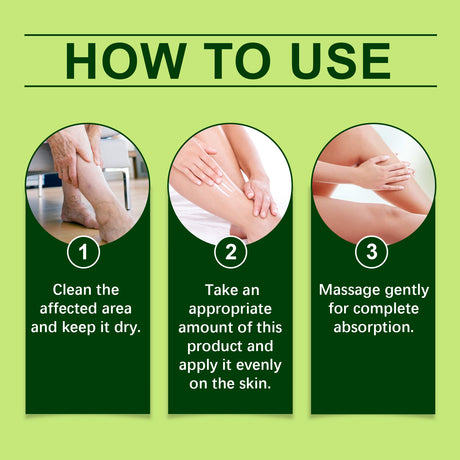 HOW TO USE

1

Clean the affected area and keep it dry.

2

Take an appropriate amount of this product and apply it evenly on the skin.

3

Massage gently for complete absorption.