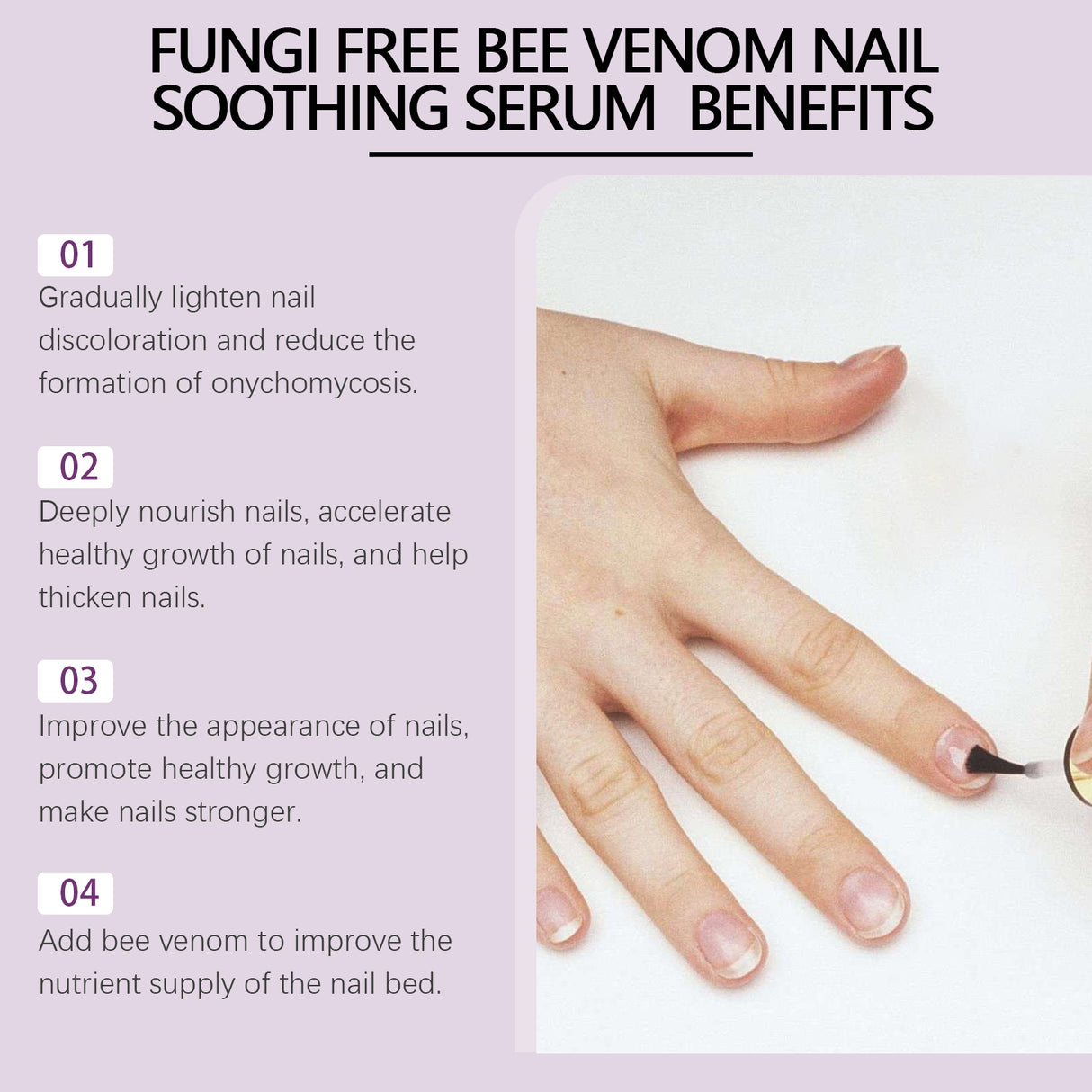 FUNGI FREE BEE VENOM NAIL SOOTHING SERUM  BENEFITS

01
Gradually lighten nail discoloration and reduce the formation of onychomycosis.

02
Deeply nourish nails, accelerate healthy growth of nails, and help thicken nails.

03
Improve the appearance of nails, promote healthy growth, and make nails stronger.

04
Add bee venom to improve the nutrient supply of the nail bed.