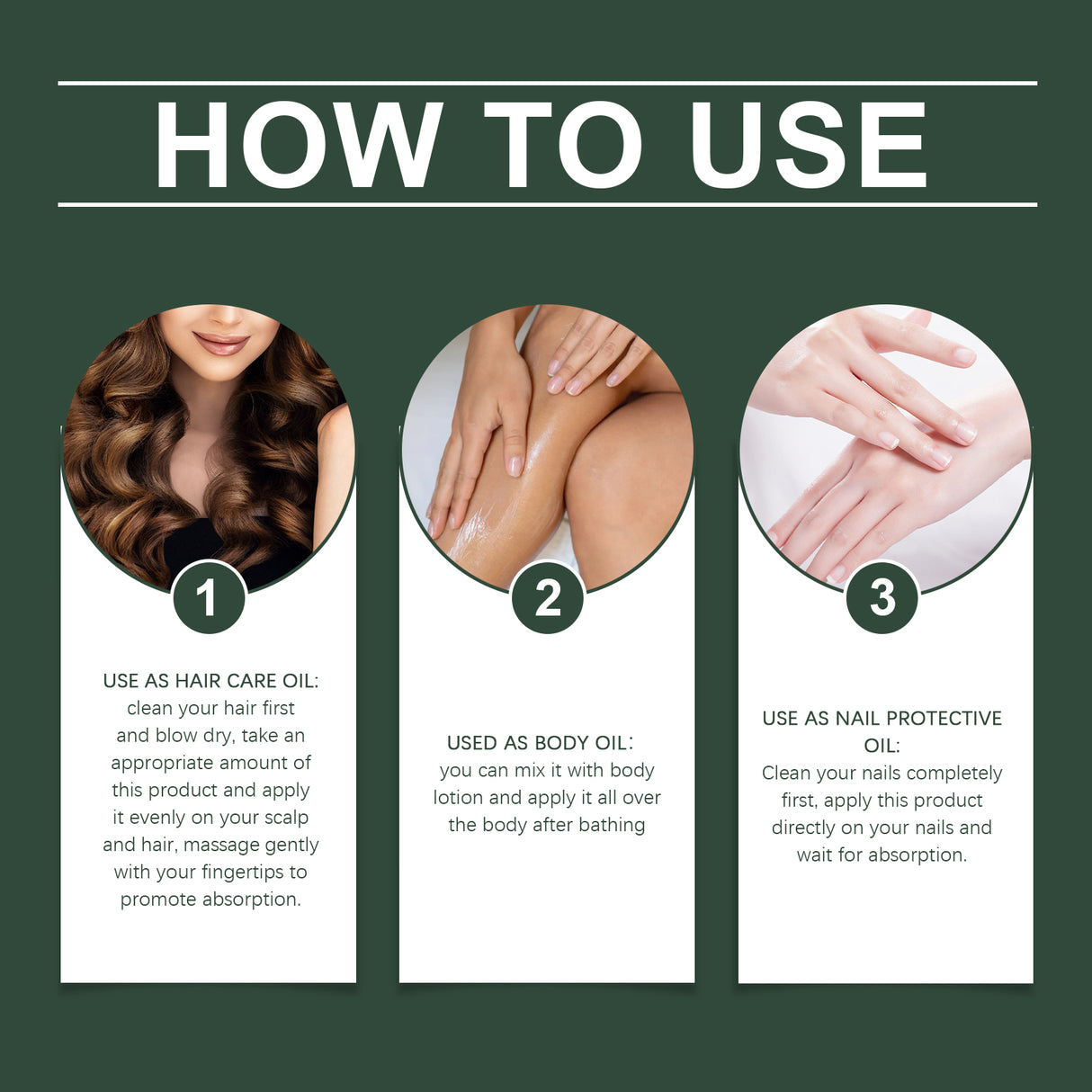 HOW TO USE

1

USE AS HAIR CARE OIL: clean your hair first and blow dry, take an appropriate amount of this product and apply it evenly on your scalp and hair, massage gently with your fingertips to promote absorption.

2

USED AS BODY OIL: you can mix it with body lotion and apply it all over the body after bathing

3

USE AS NAIL PROTECTIVE OIL: Clean your nails completely first, apply this product directly on your nails and wait for absorption.