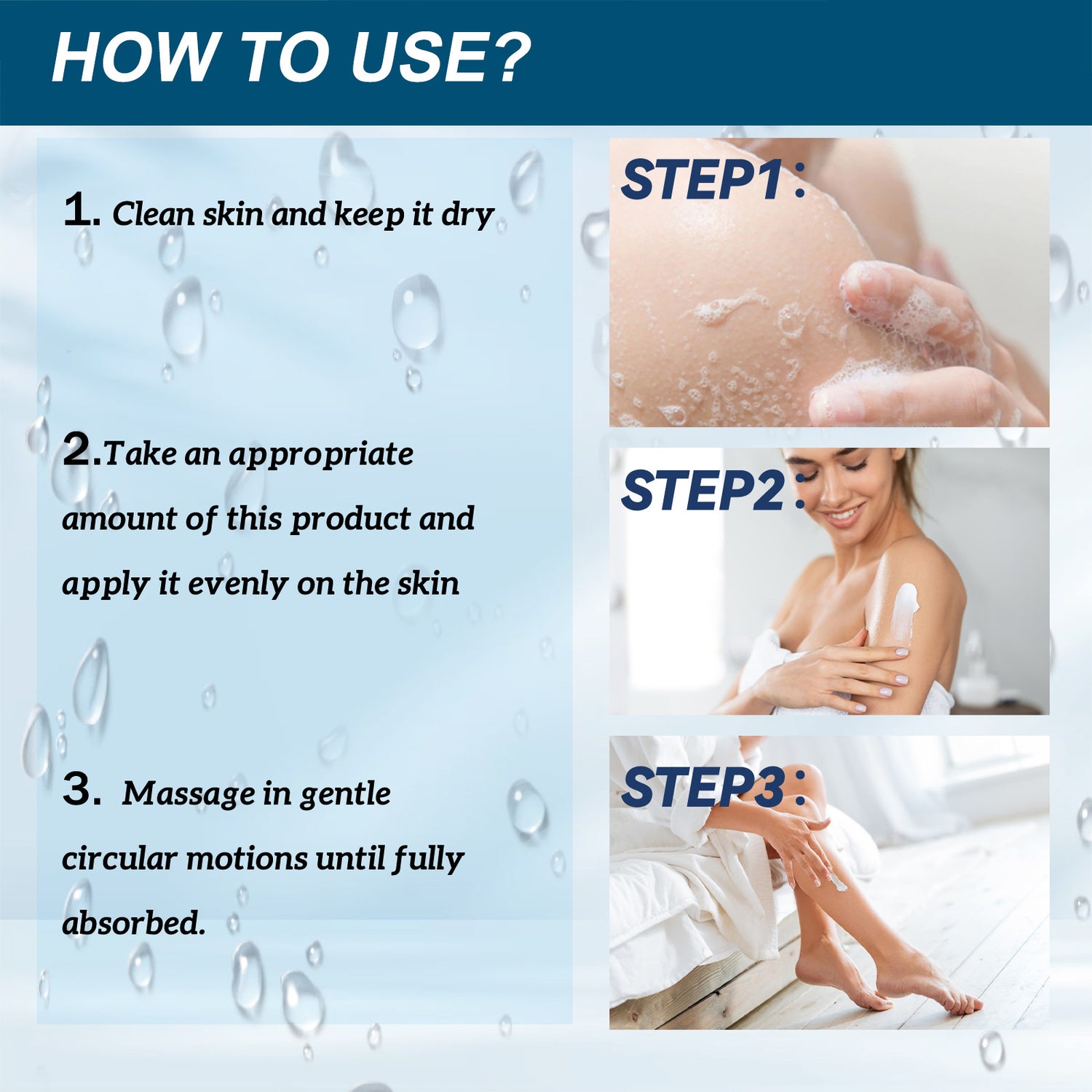 HOW TO USE?

1. Clean skin and keep it dry

2.Take an appropriate amount of this product and apply it evenly on the skin

3. Massage in gentle circular motions until fully absorbed.

STEP1：

STEP2：

STEP3：