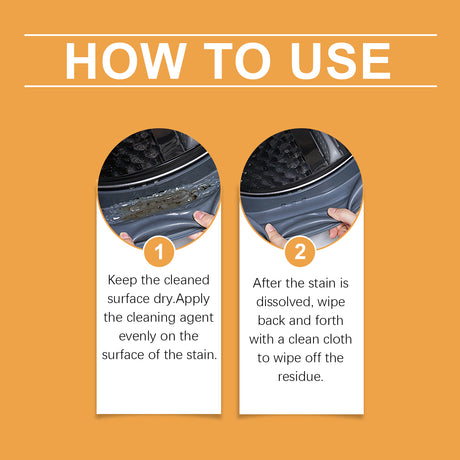 HOW TO USE

1

Keep the cleaned surface dry.Apply the cleaning agent evenly on the surface of the stain.

2

After the stain is dissolved, wipe back and forth with a clean cloth to wipe off the residue.