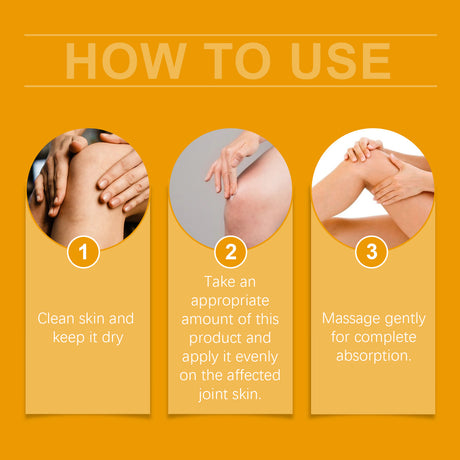 HOW TO USE

1

Clean skin and keep it dry

2

Take an appropriate amount of this product and apply it evenly on the affected joint skin.

3

Massage gently for complete absorption.