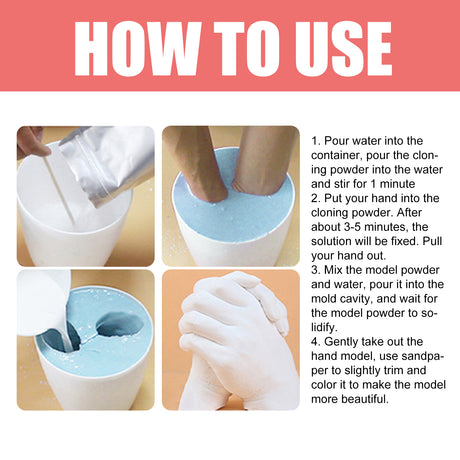 HOW TO USE

1. Pour water into the container, pour the cloning powder into the water and stir for 1 minute
2. Put your hand into the cloning powder. After about 3-5 minutes, the solution will be fixed. Pull your hand out.
3. Mix the model powder and water, pour it into the mold cavity, and wait for the model powder to solidify.
4. Gently take out the hand model, use sandpaper to slightly trim and color it to make the model more beautiful.