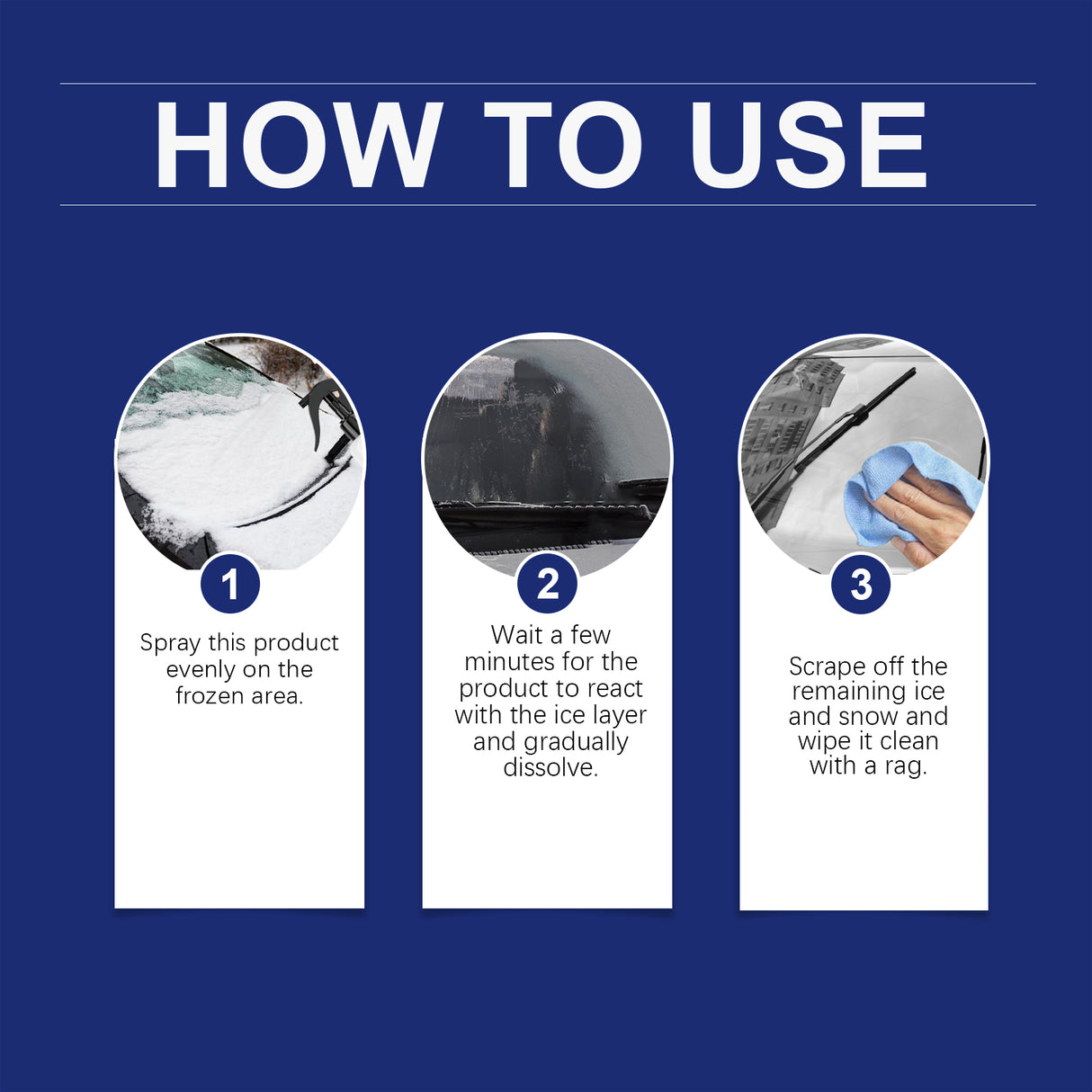 HOW TO USE

1

Spray this product evenly on the frozen area.

2

Wait a few minutes for the product to react with the ice layer and gradually dissolve.

3

Scrape off the remaining ice and snow and wipe it clean with a rag.