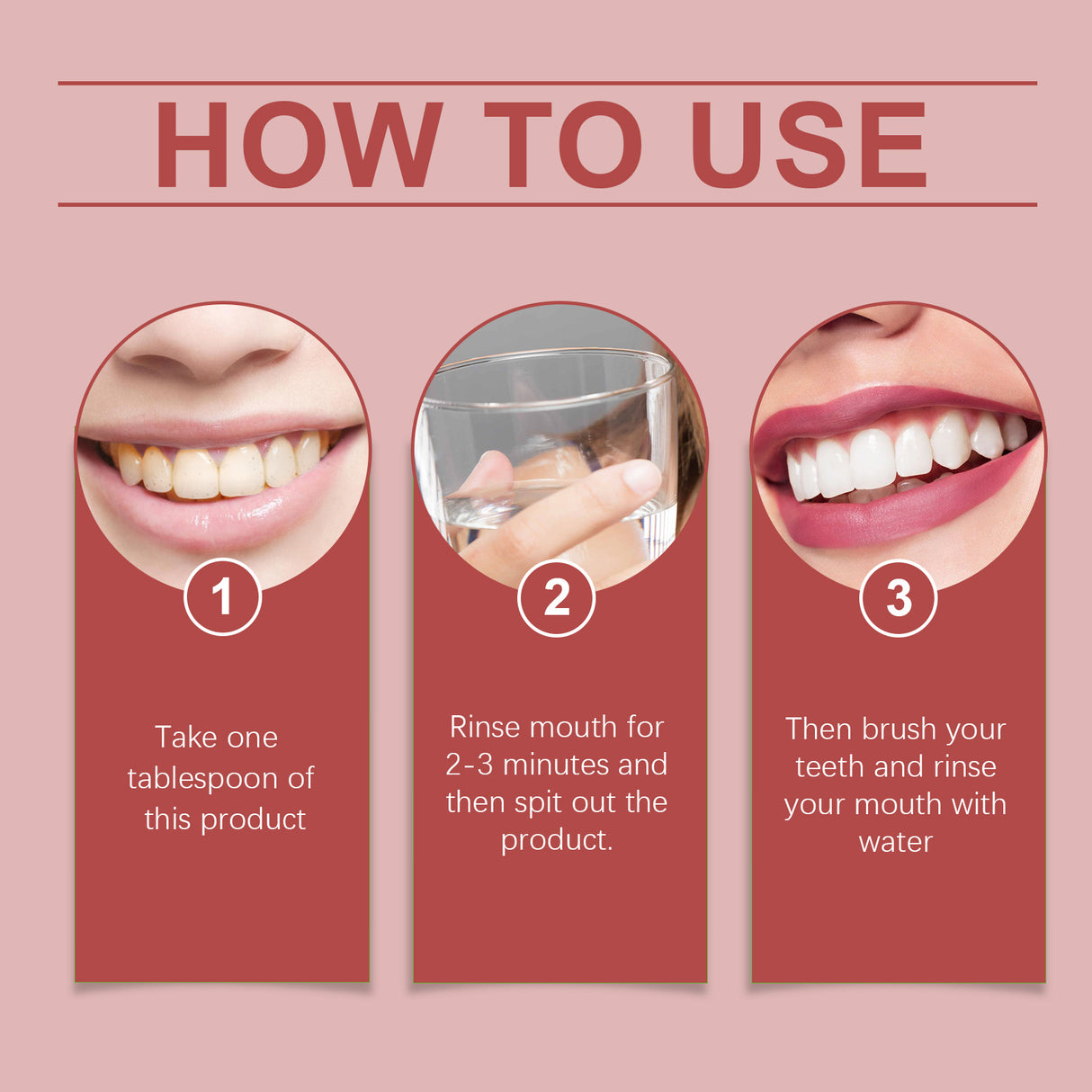 HOW TO USE

1

Take one tablespoon of this product

2

Rinse mouth for 2-3 minutes and then spit out the product.

3

Then brush your teeth and rinse your mouth with water