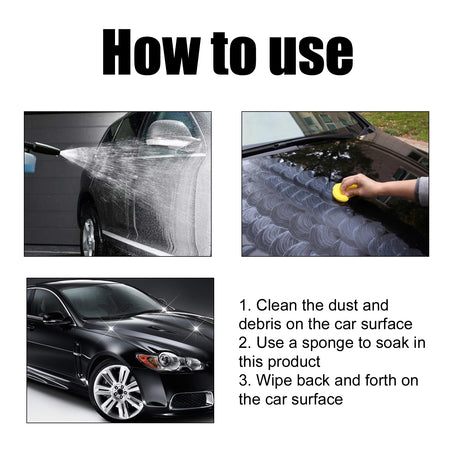 How to use

1. Clean the dust and debris on the car surface
2. Use a sponge to soak in this product
3. Wipe back and forth on the car surface