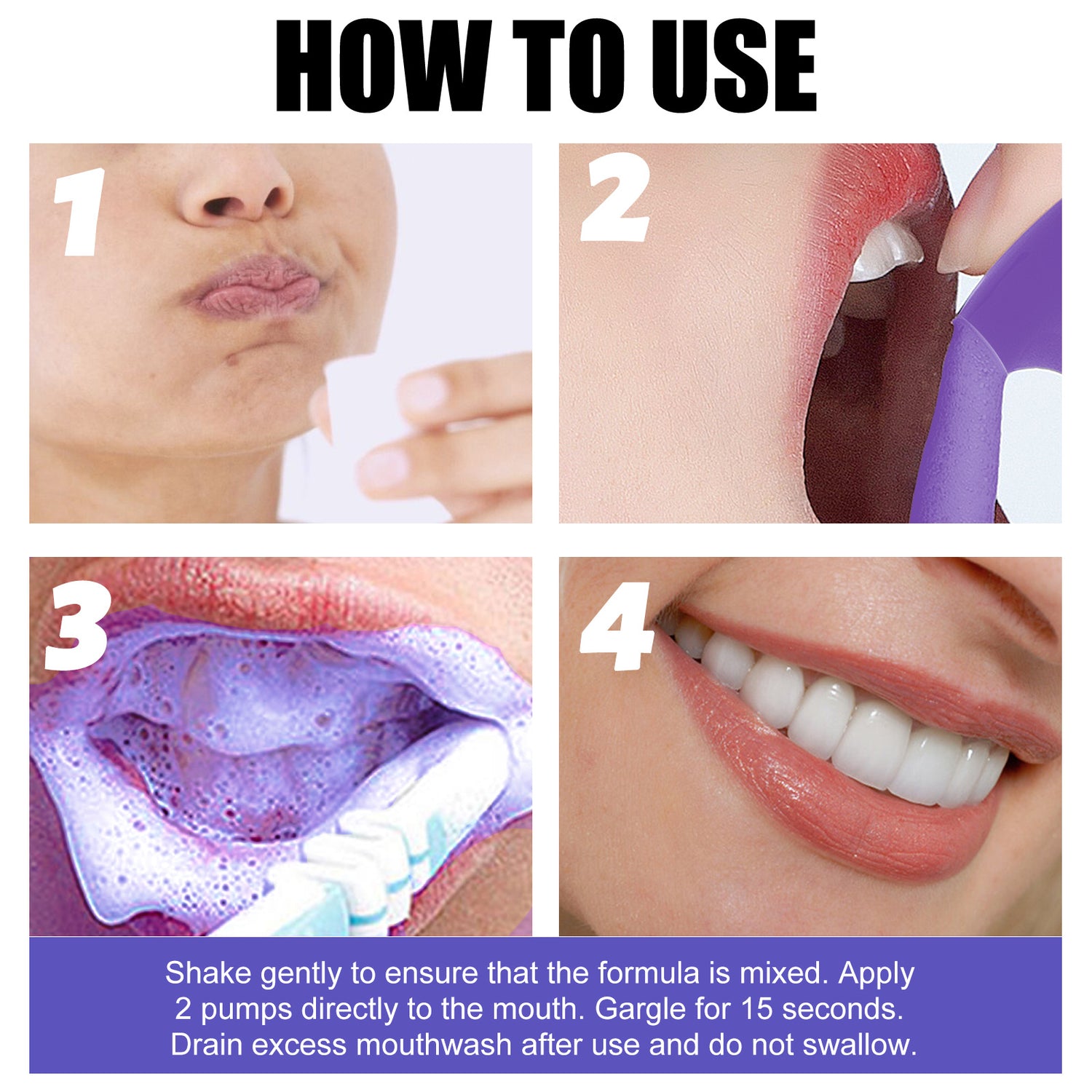 HOW TO USE

1

2

3

4

Shake gently to ensure that the formula is mixed. Apply 2 pumps directly to the mouth. Gargle for 15 seconds. Drain excess mouthwash after use and do not swallow.