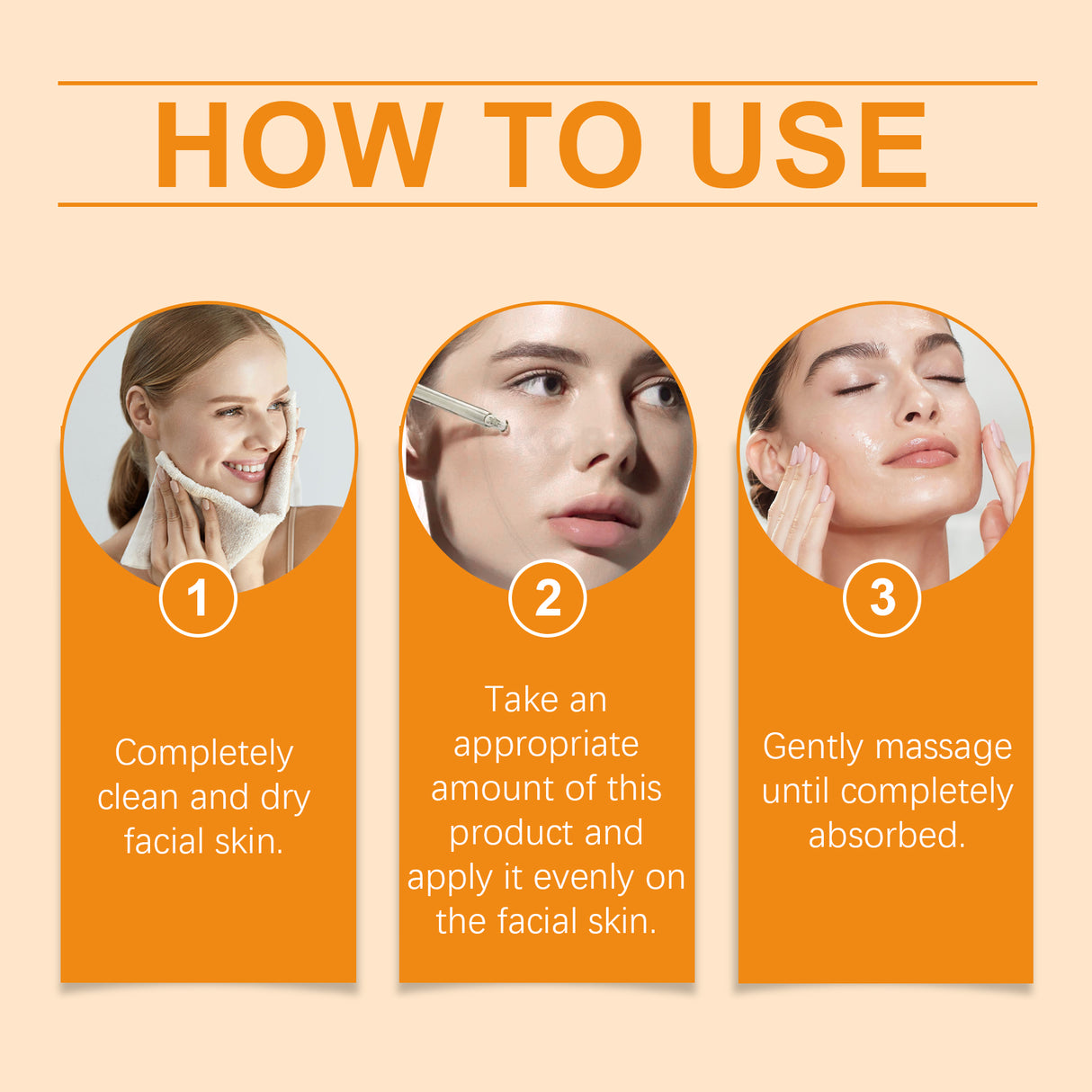 HOW TO USE

1

Completely clean and dry facial skin.

2

Take an appropriate amount of this product and apply it evenly on the facial skin.

3

Gently massage until completely absorbed.