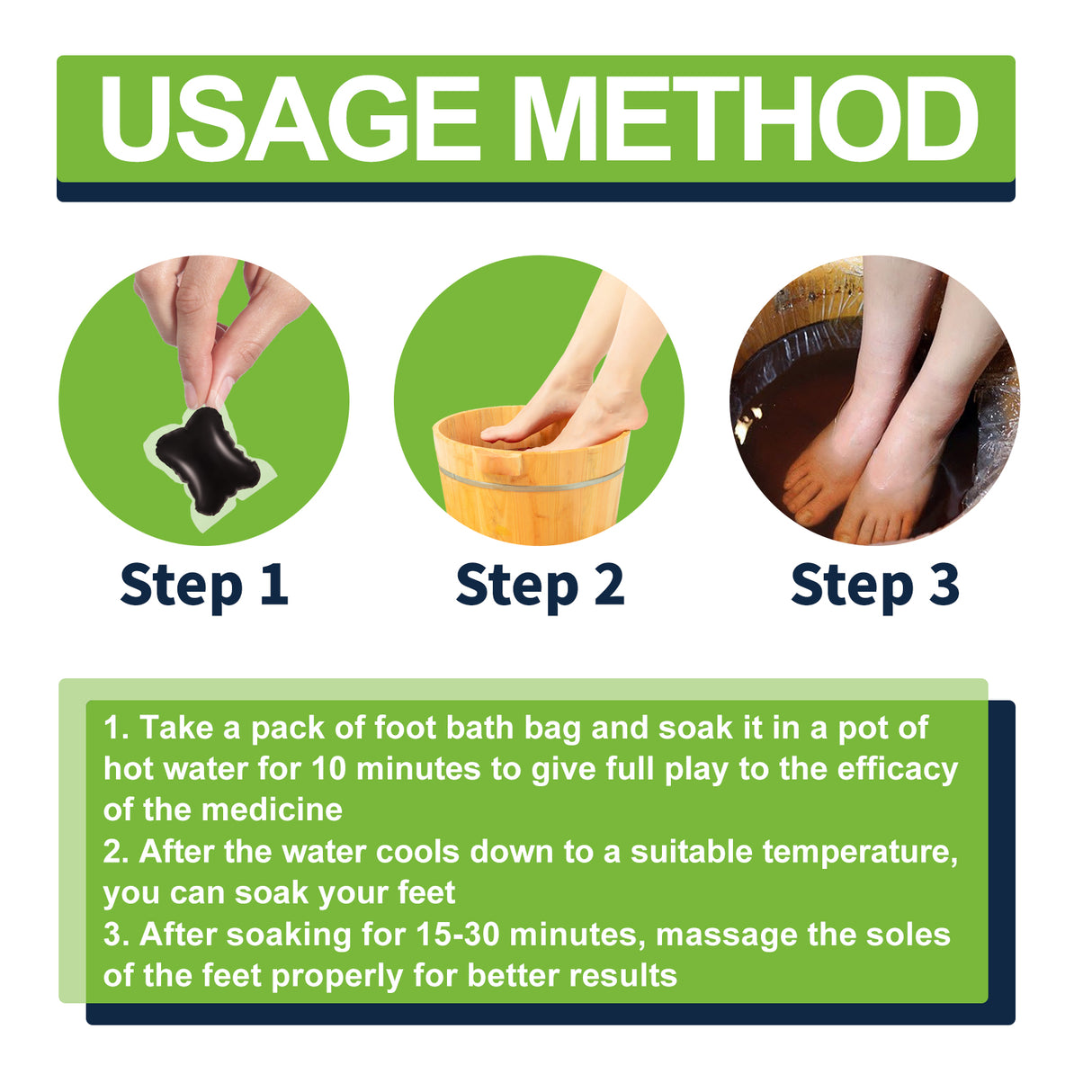 USAGE METHOD

Step 1

Step 2

Step 3

1. Take a pack of foot bath bag and soak it in a pot of hot water for 10 minutes to give full play to the efficacy of the medicine
2. After the water cools down to a suitable temperature, you can soak your feet
3. After soaking for 15-30 minutes, massage the soles of the feet properly for better results