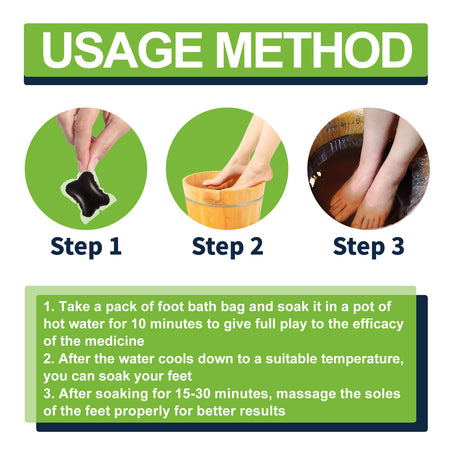 USAGE METHOD

Step 1

Step 2

Step 3

1. Take a pack of foot bath bag and soak it in a pot of hot water for 10 minutes to give full play to the efficacy of the medicine
2. After the water cools down to a suitable temperature, you can soak your feet
3. After soaking for 15-30 minutes, massage the soles of the feet properly for better results