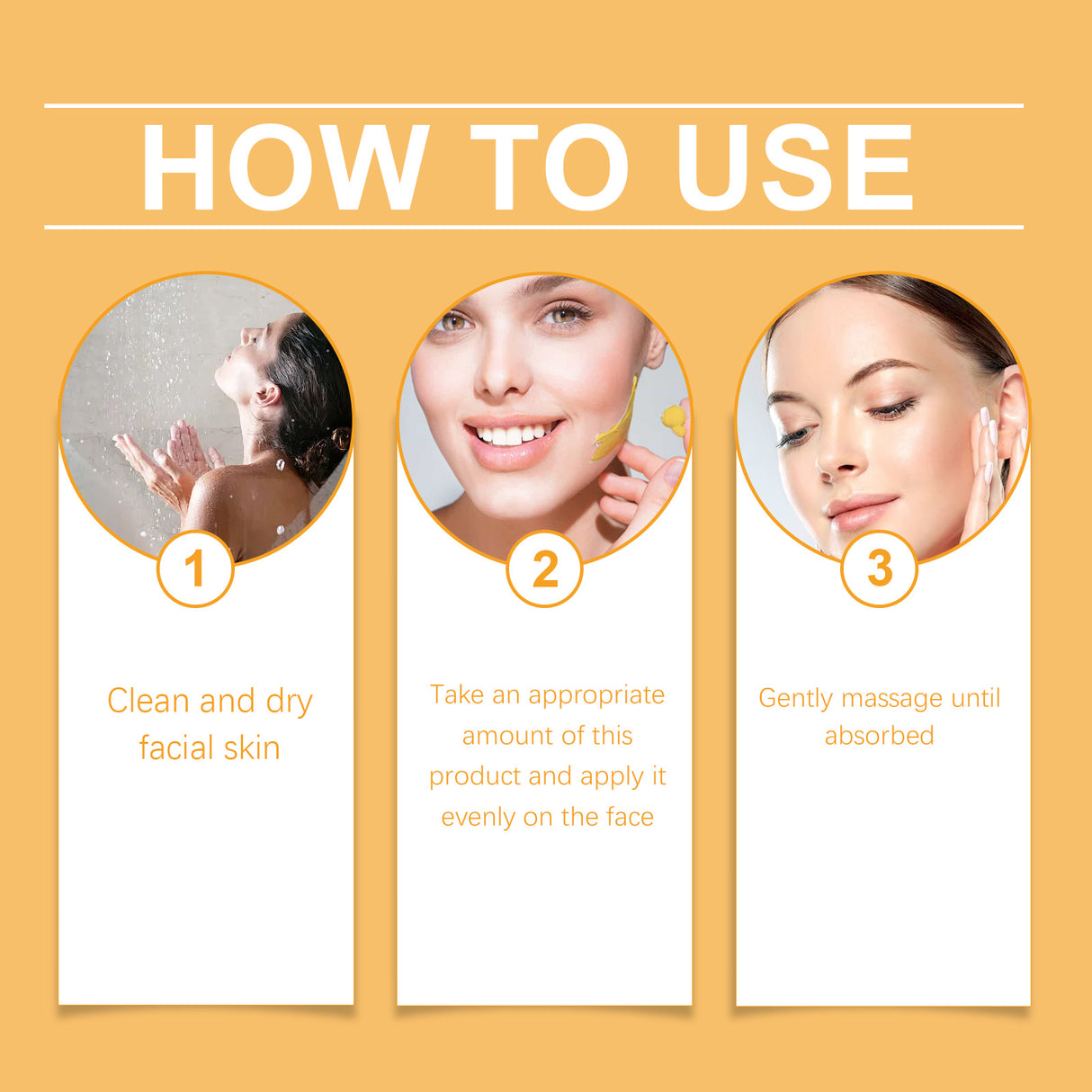 HOW TO USE

1

Clean and dry facial skin

2

Take an appropriate amount of this product and apply it evenly on the face

3

Gently massage until absorbed