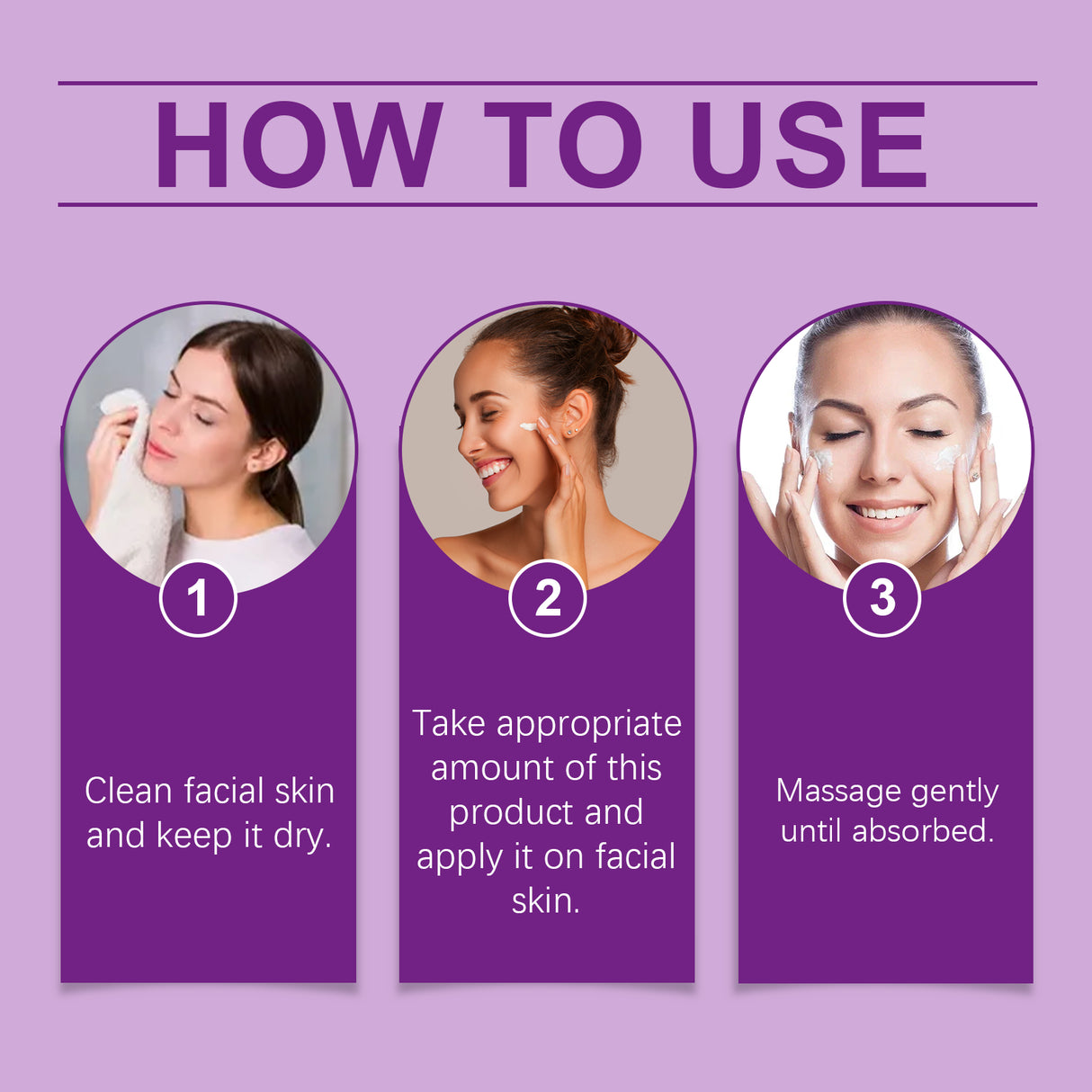 HOW TO USE

1

Clean facial skin and keep it dry.

2

Take appropriate amount of this product and apply it on facial skin.

3

Massage gently until absorbed.