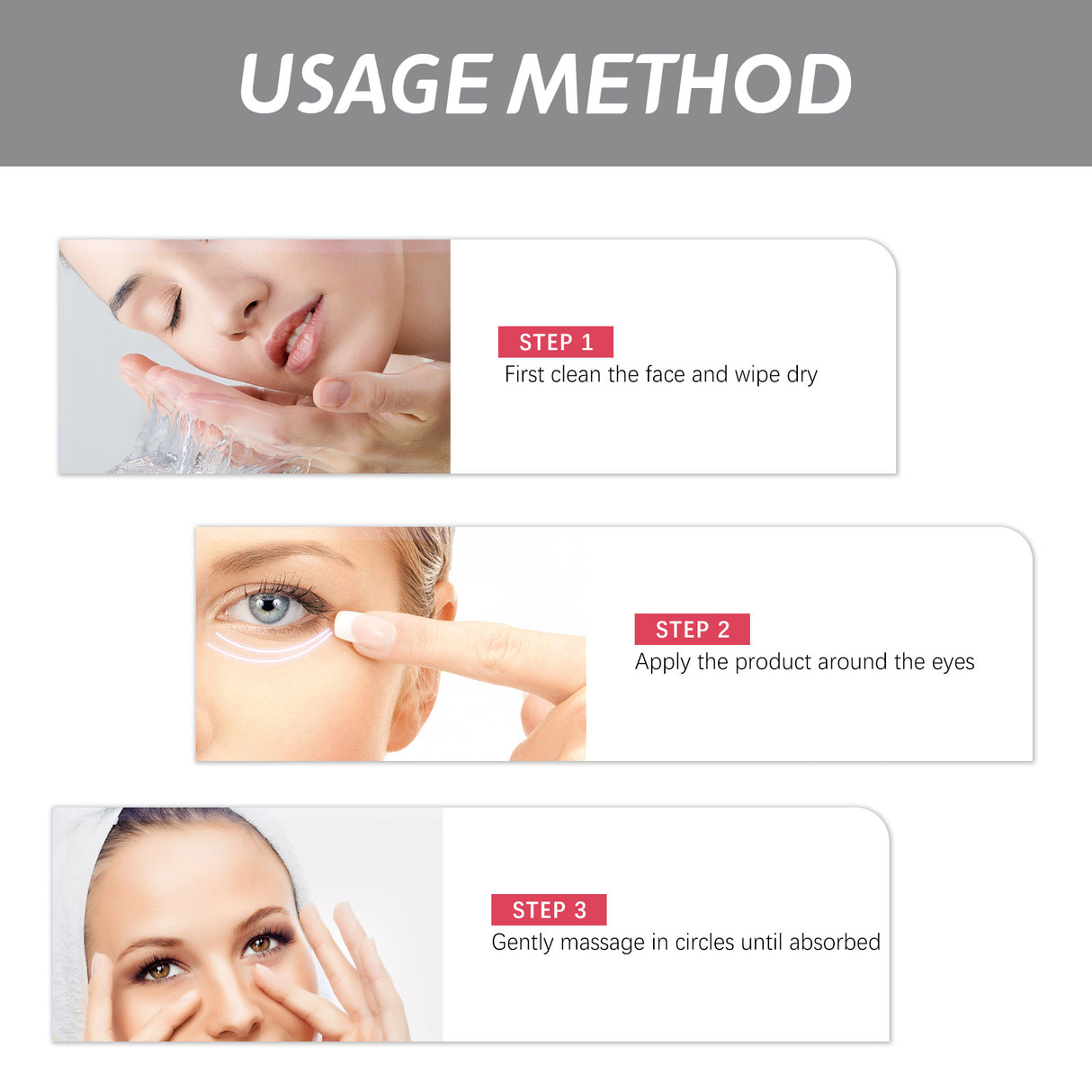 USAGE METHOD

STEP 1
First clean the face and wipe dry

STEP 2
Apply the product around the eyes

STEP 3
Gently massage in circles until absorbed